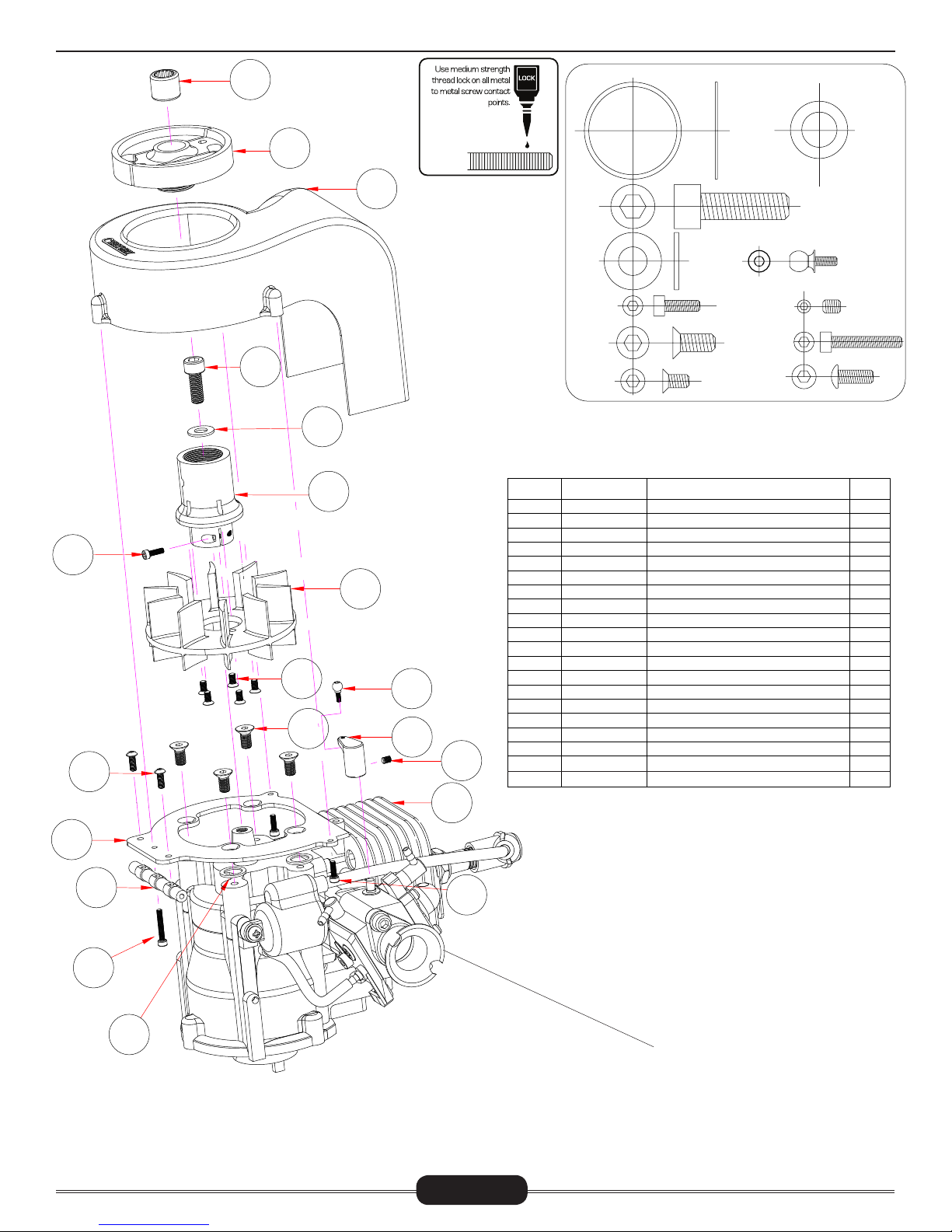 Use medium strength thread lock on all metal to metal screw contact points.

LOCK