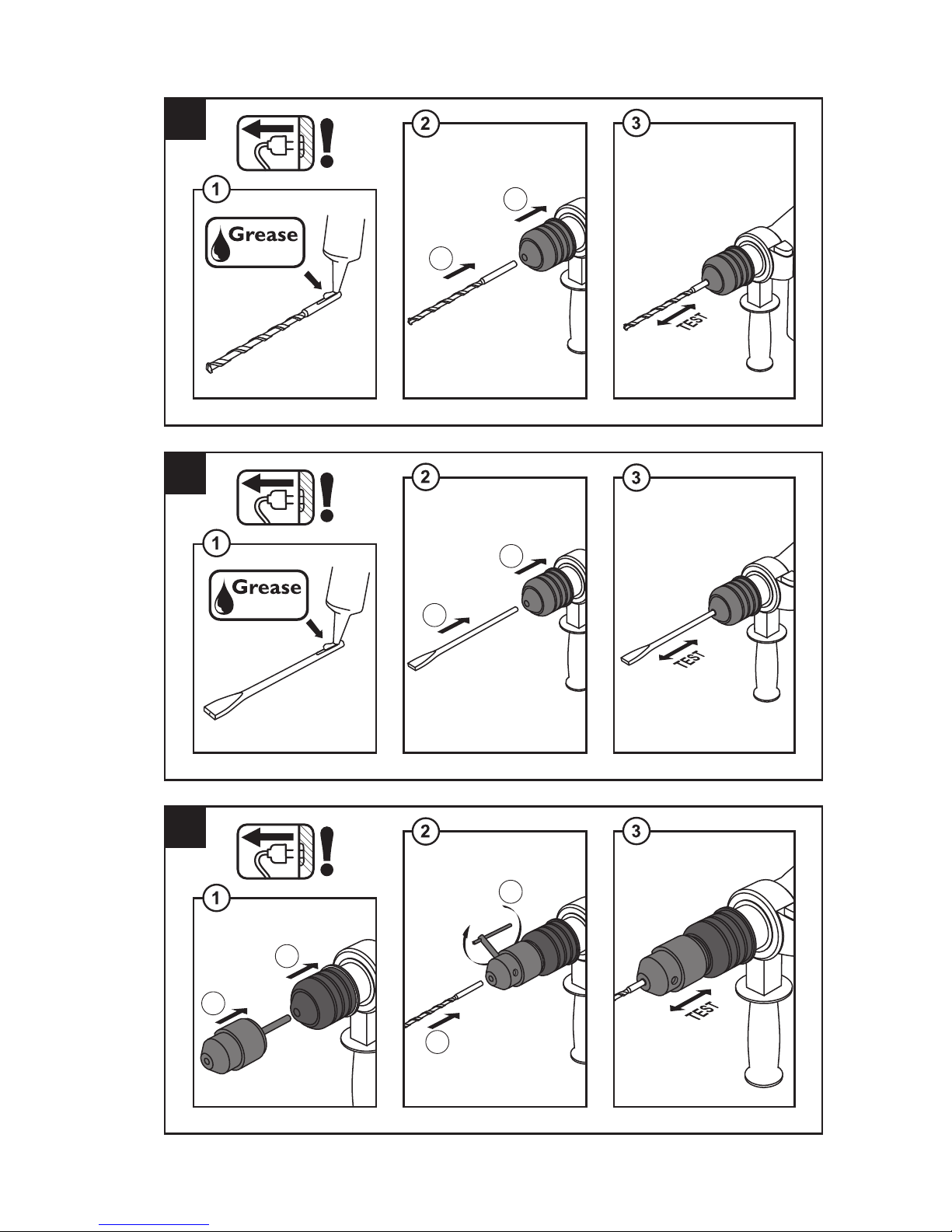 1

Grease

2

3

TEST

1

Grease

2

3

TEST

1

2

3

TEST