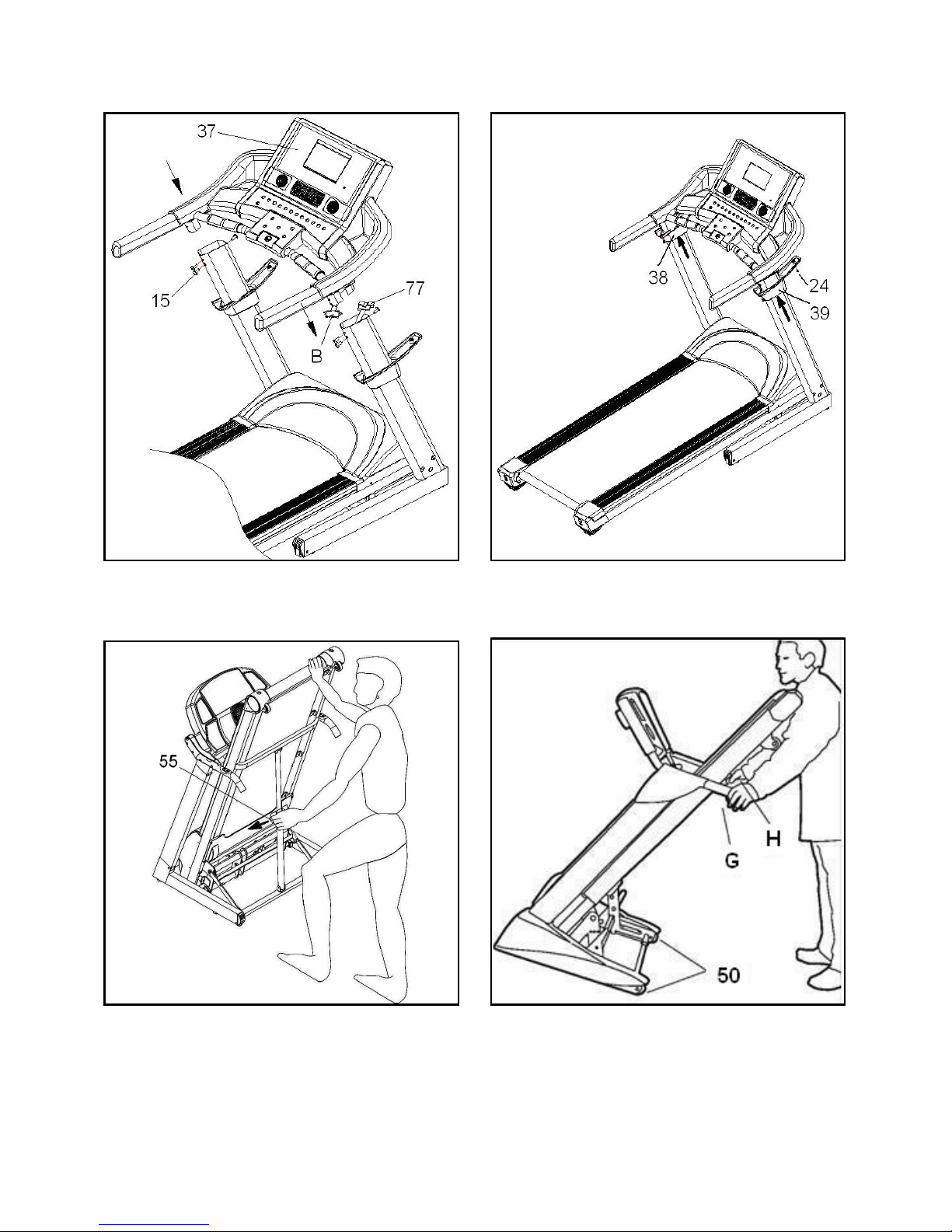 37

15

77

B

38

24

39

55

H

G

50