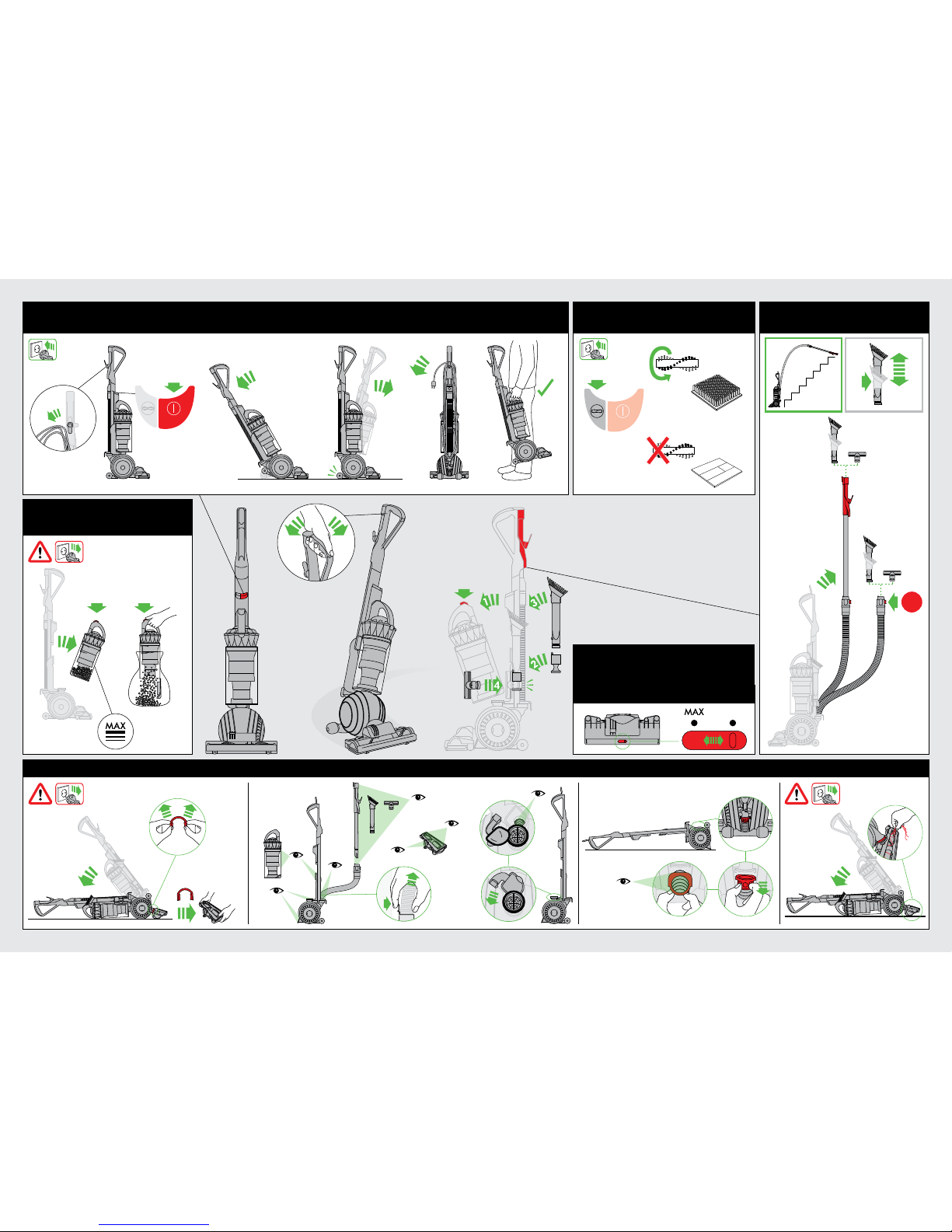 MAX

MAX

1
2
3
4