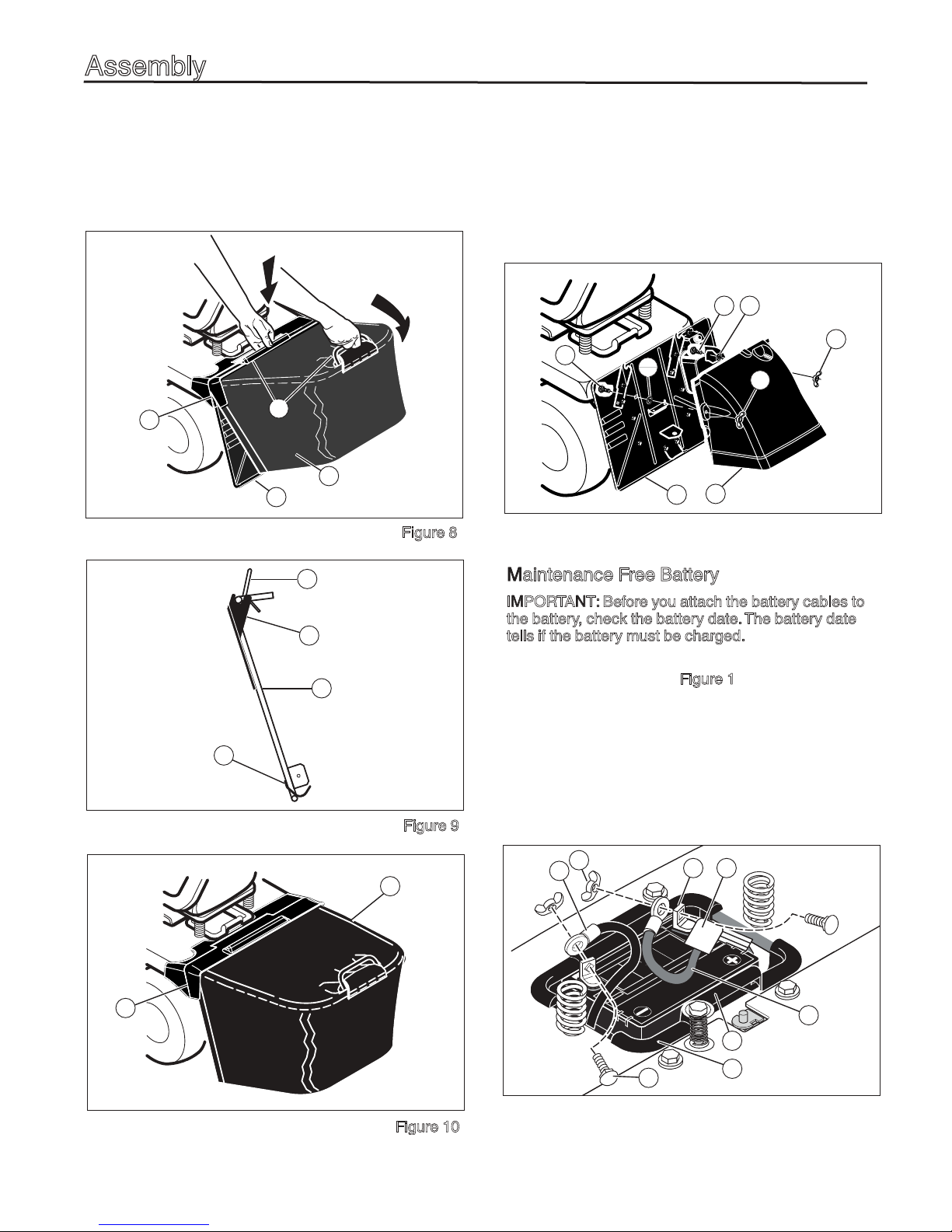 Assembly

Figure 8

Figure 9

Figure 10

Maintenance Free Battery

IMPORTANT: Before you attach the battery cables to the battery, check the battery date. The battery date tells if the battery must be charged.

Figure 1