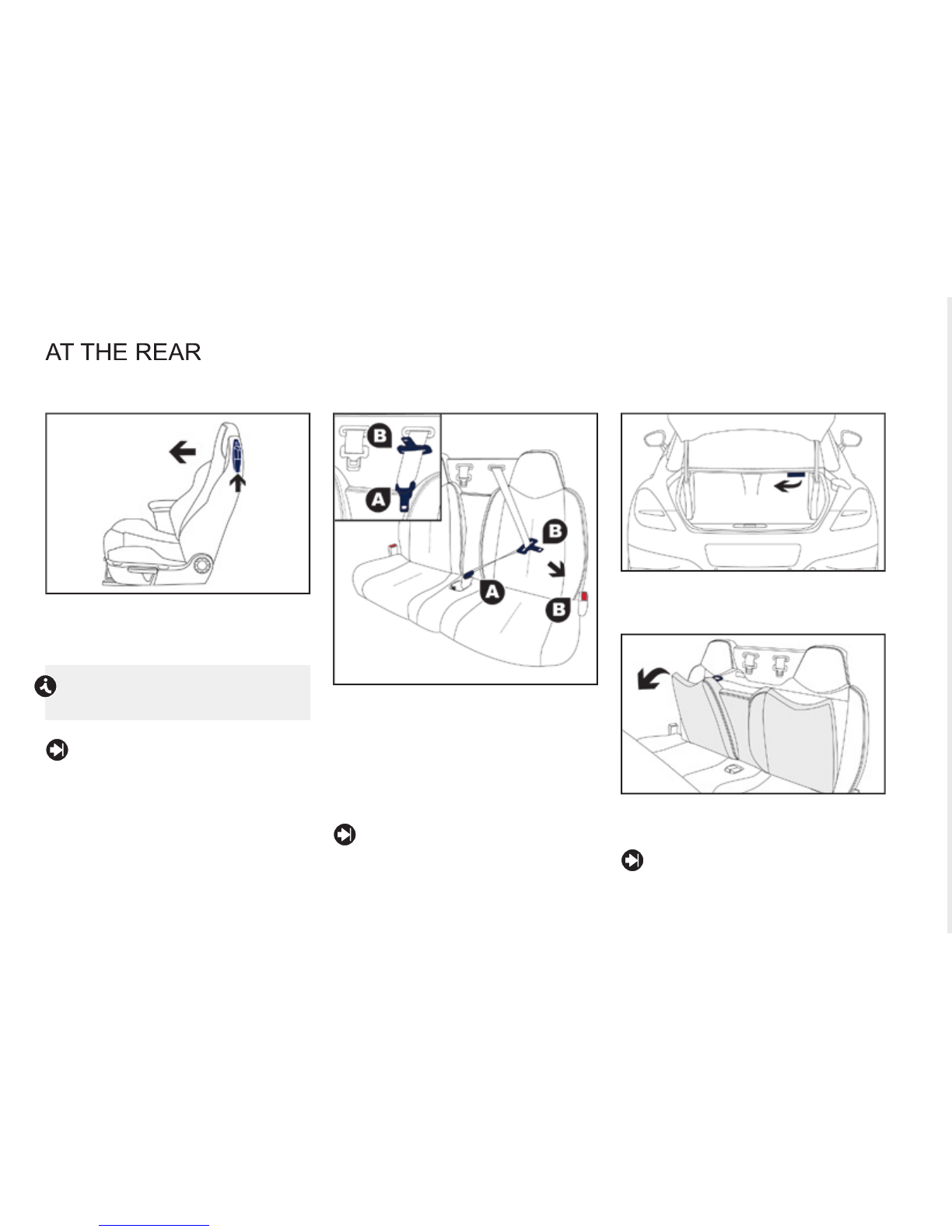 AT THE REAR

B

A

B

A

B