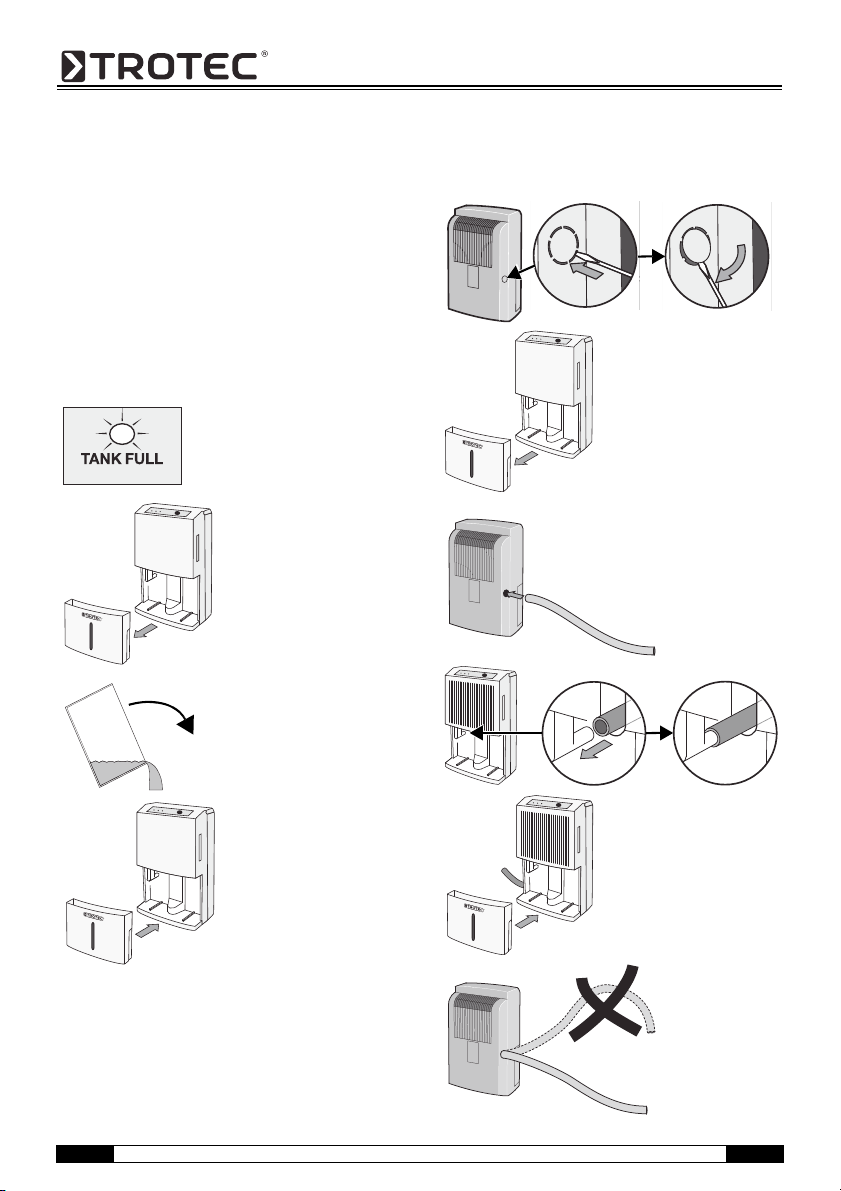 TROTEC®

TANK FULL