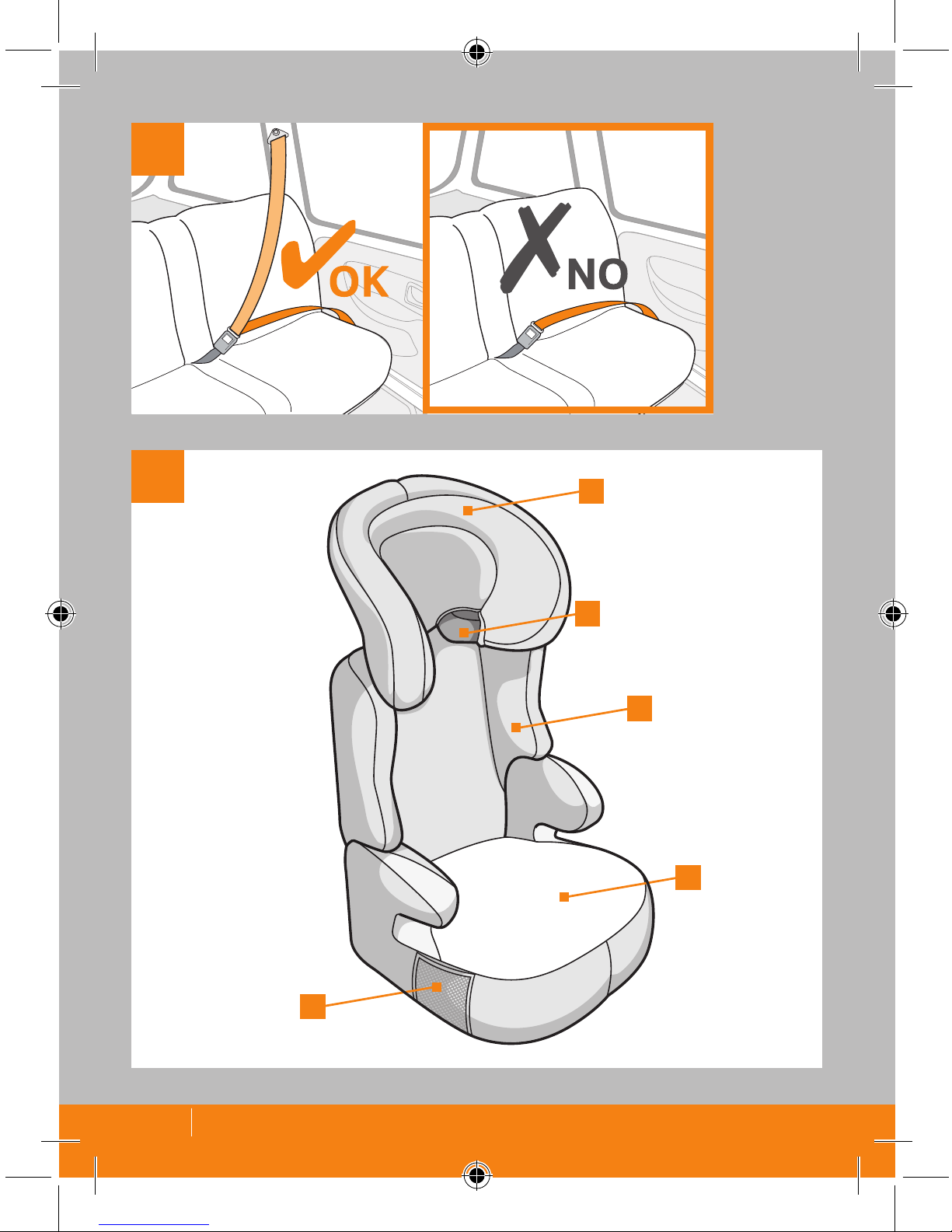 OK

NO