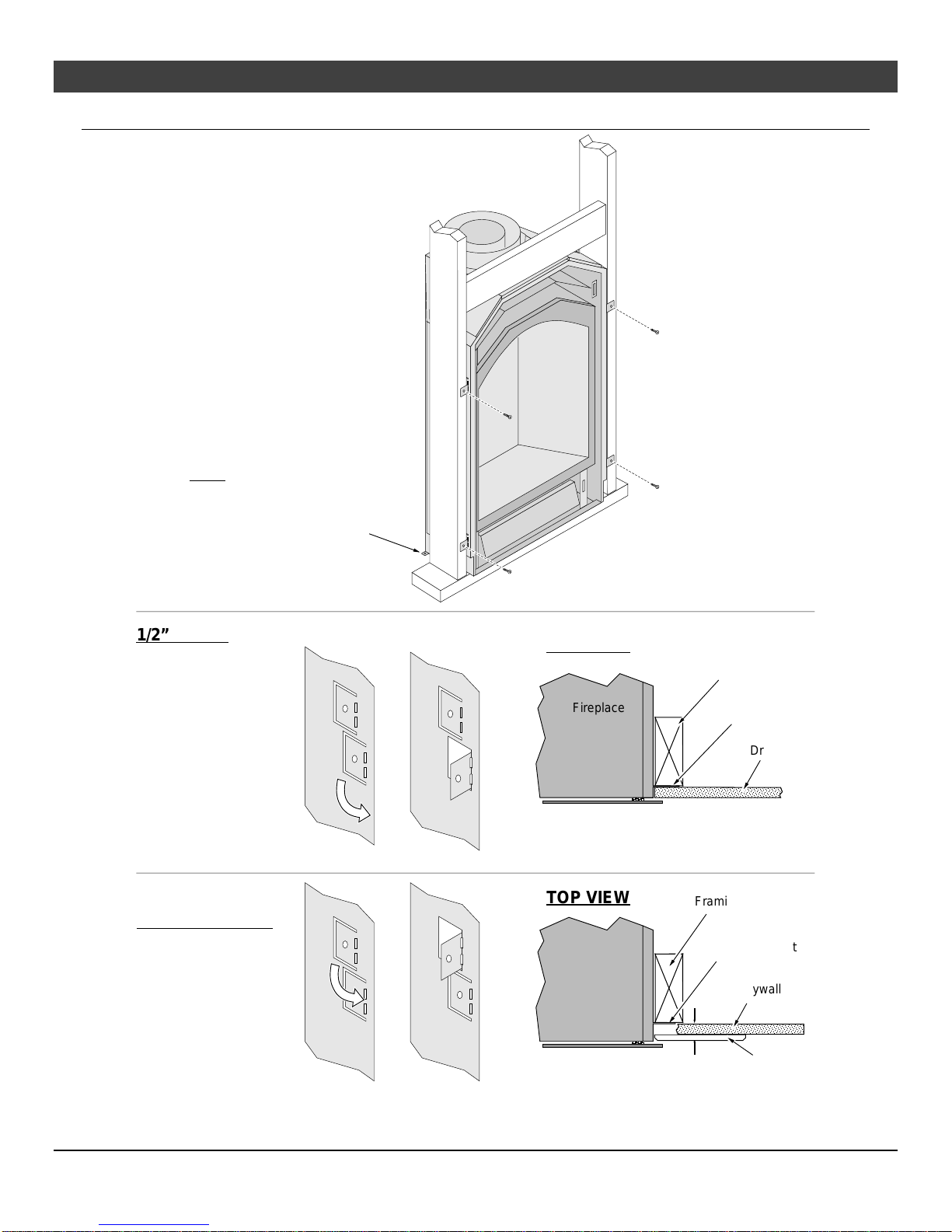 1/2”

Fireplace

Dr

TOP VIEW

Frami

t

ywall