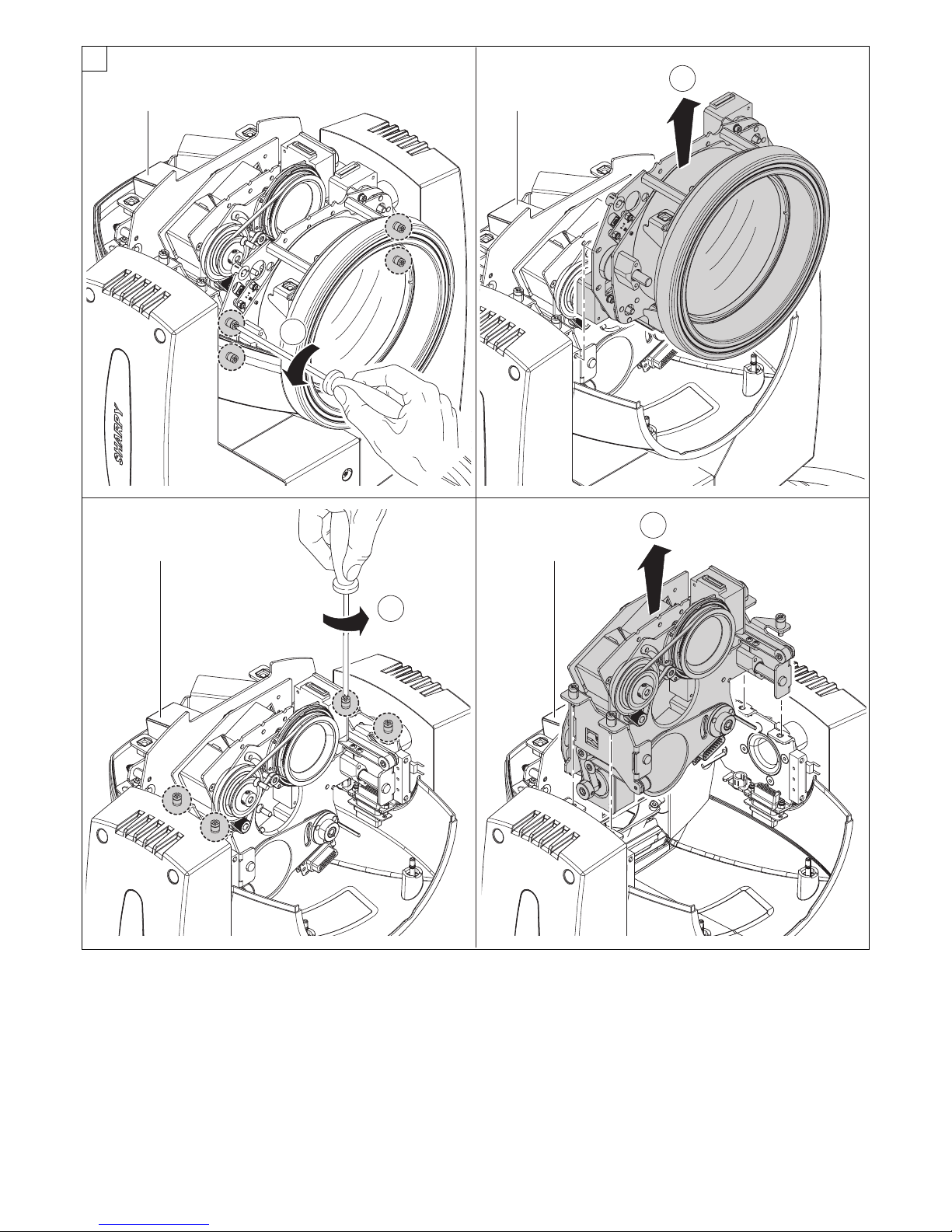 SHARPY