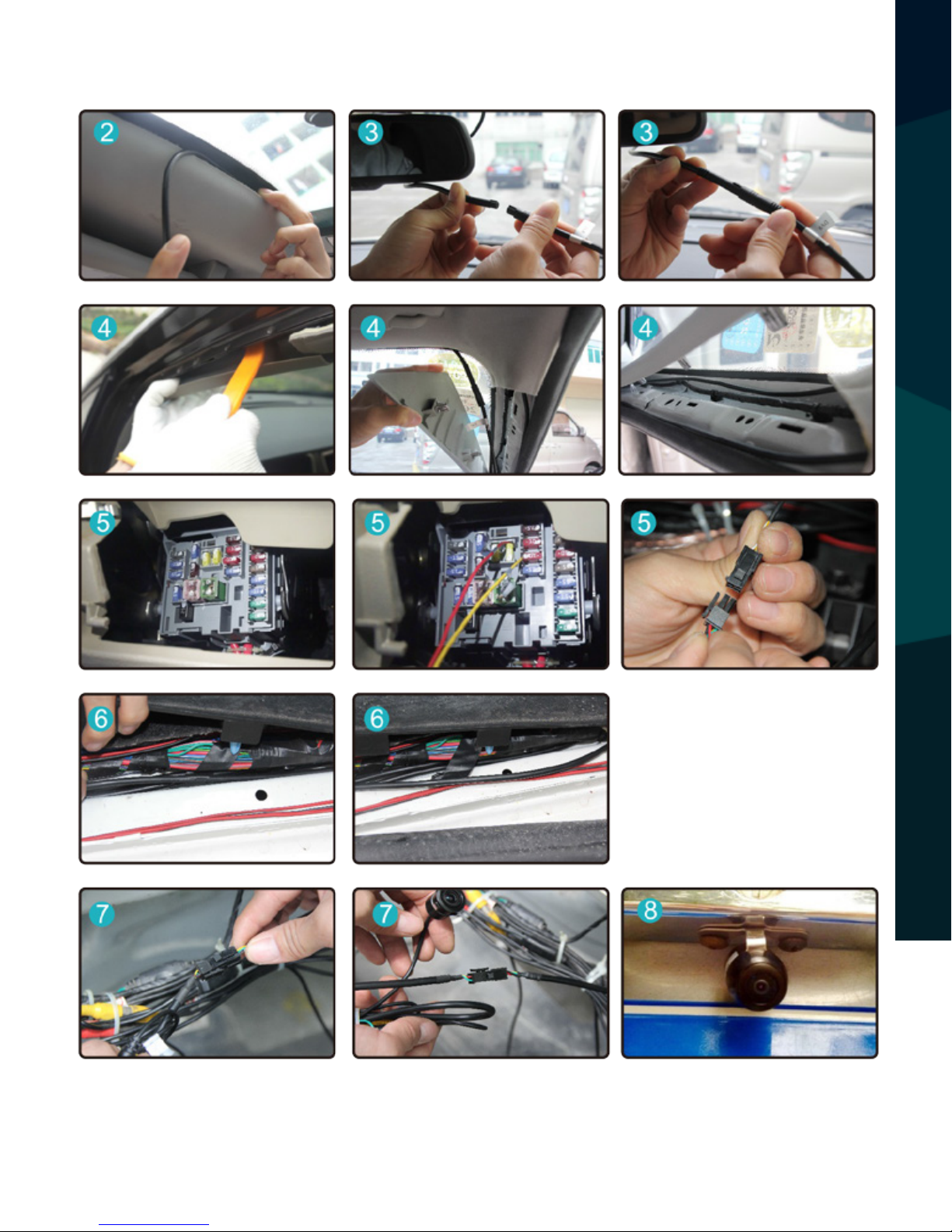 2

3

3

4

4

4

5

5

5

6

6

7

7

8