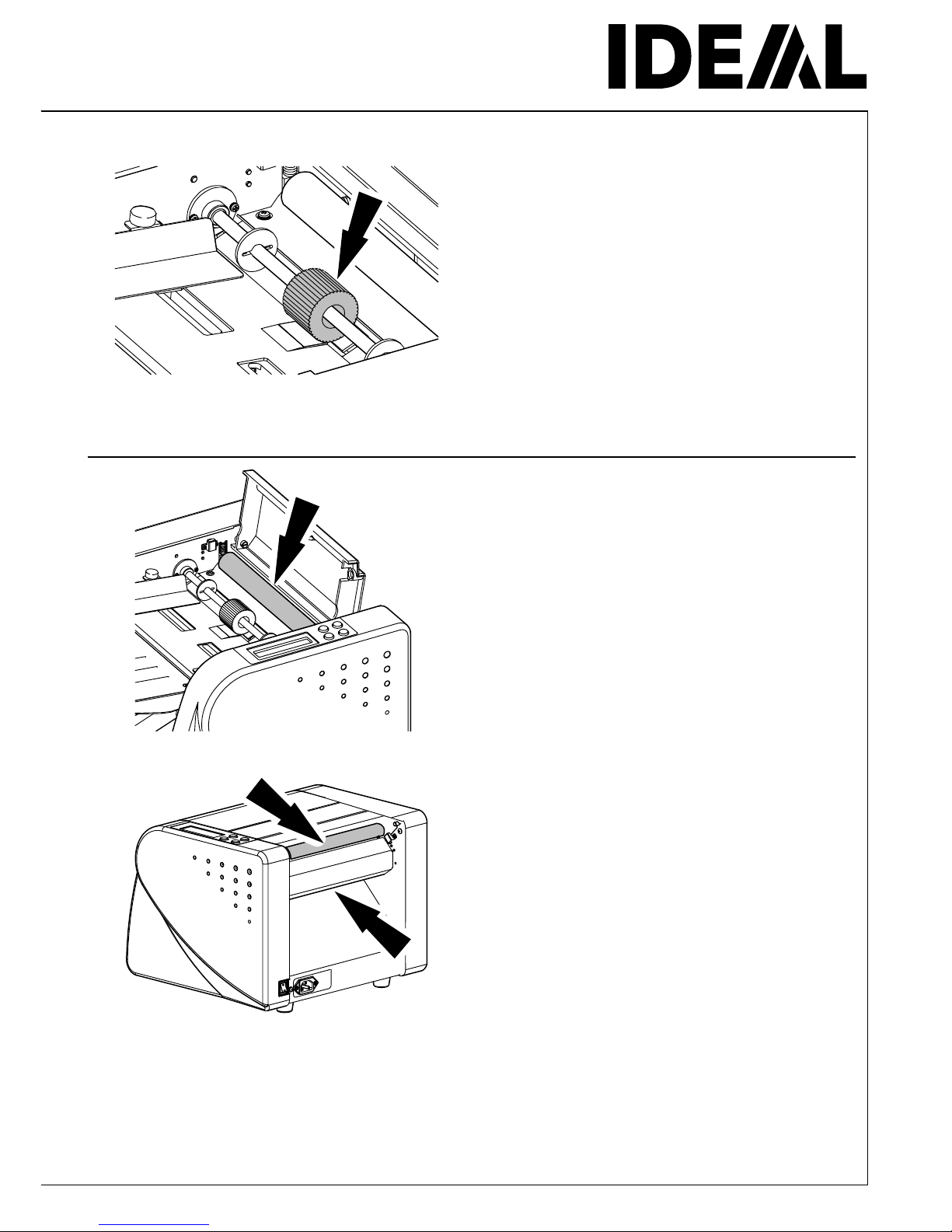 IDEAL