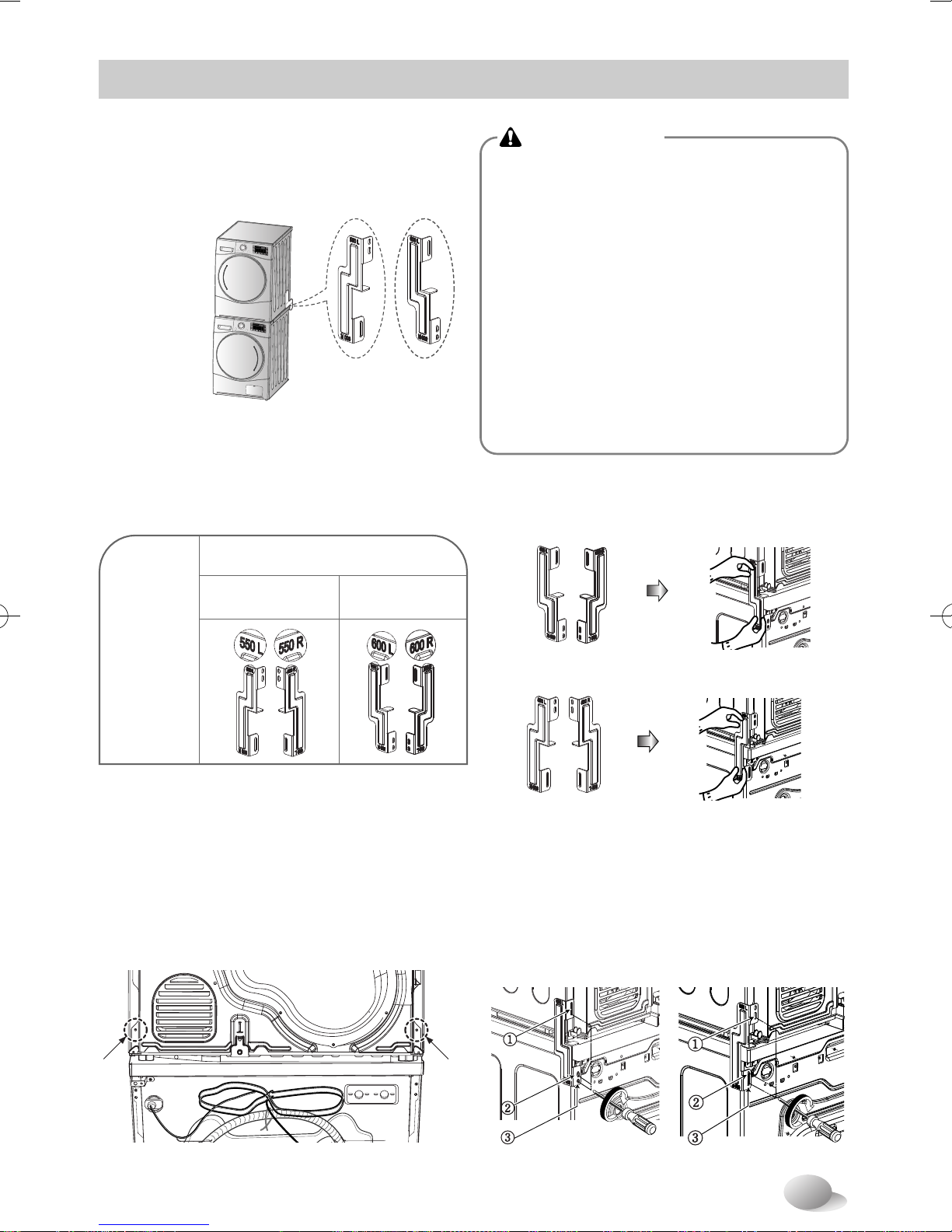 550 L
550 R
600 L
600 R

①
②
③
①
②
③