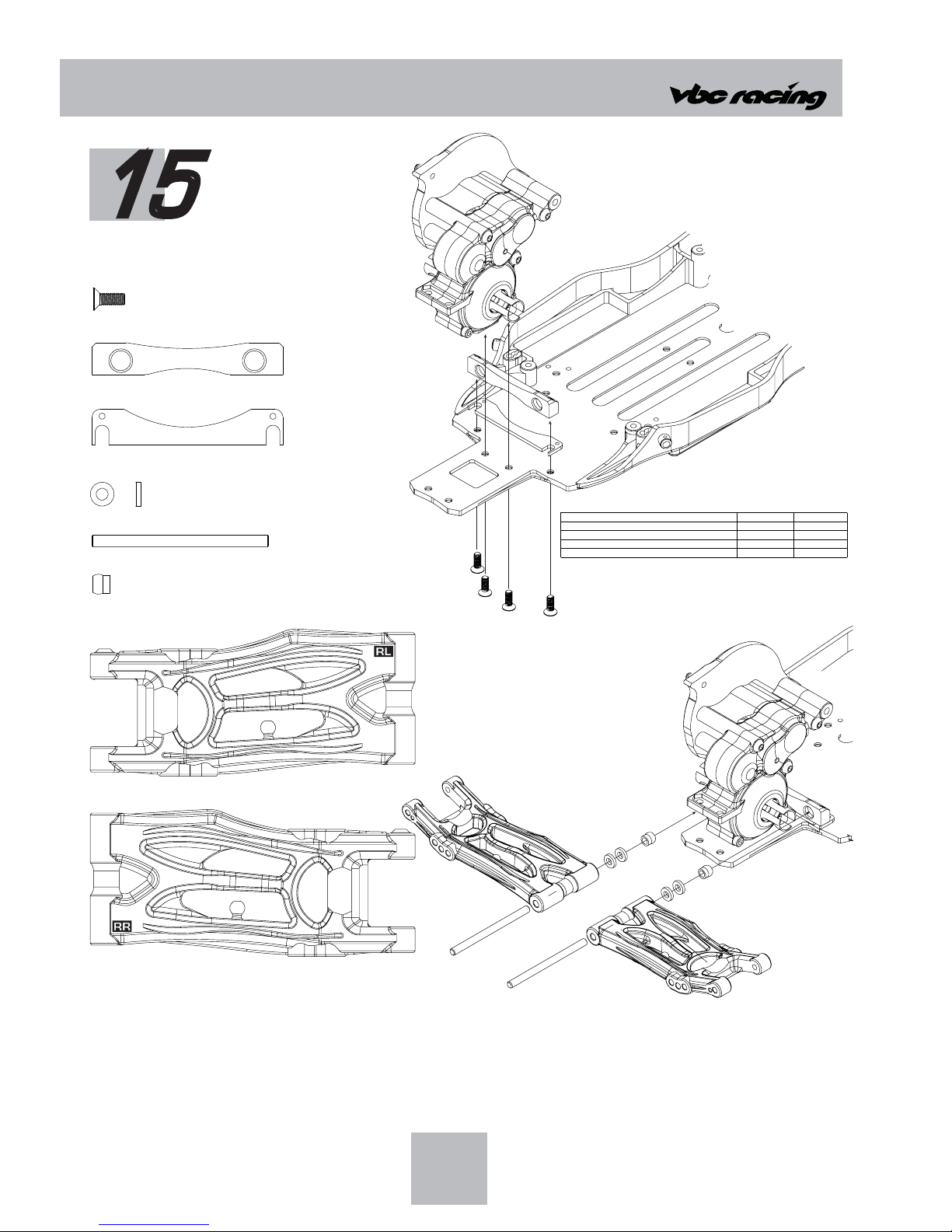 vbc racing

15

RL

RR