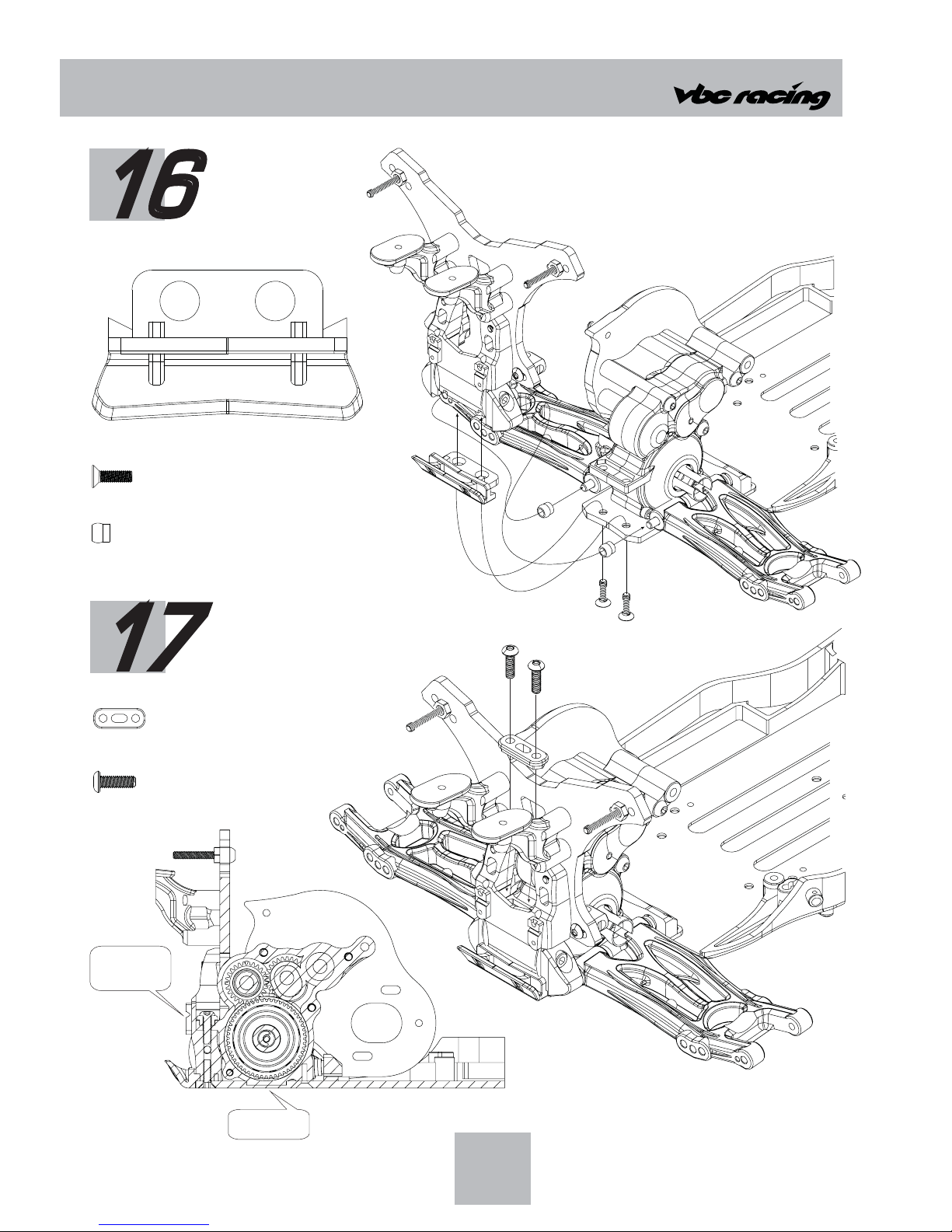 vbc racing

16

17