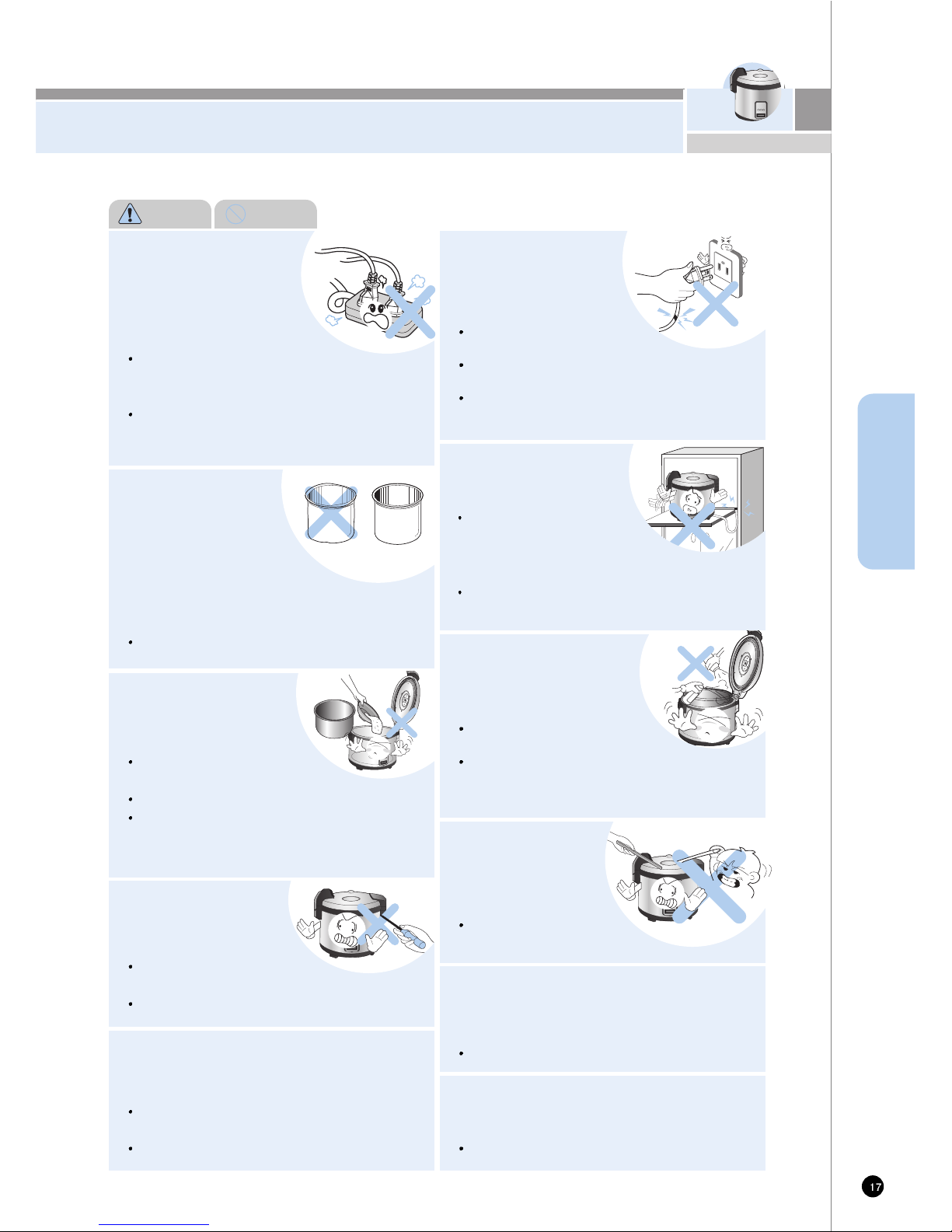 17