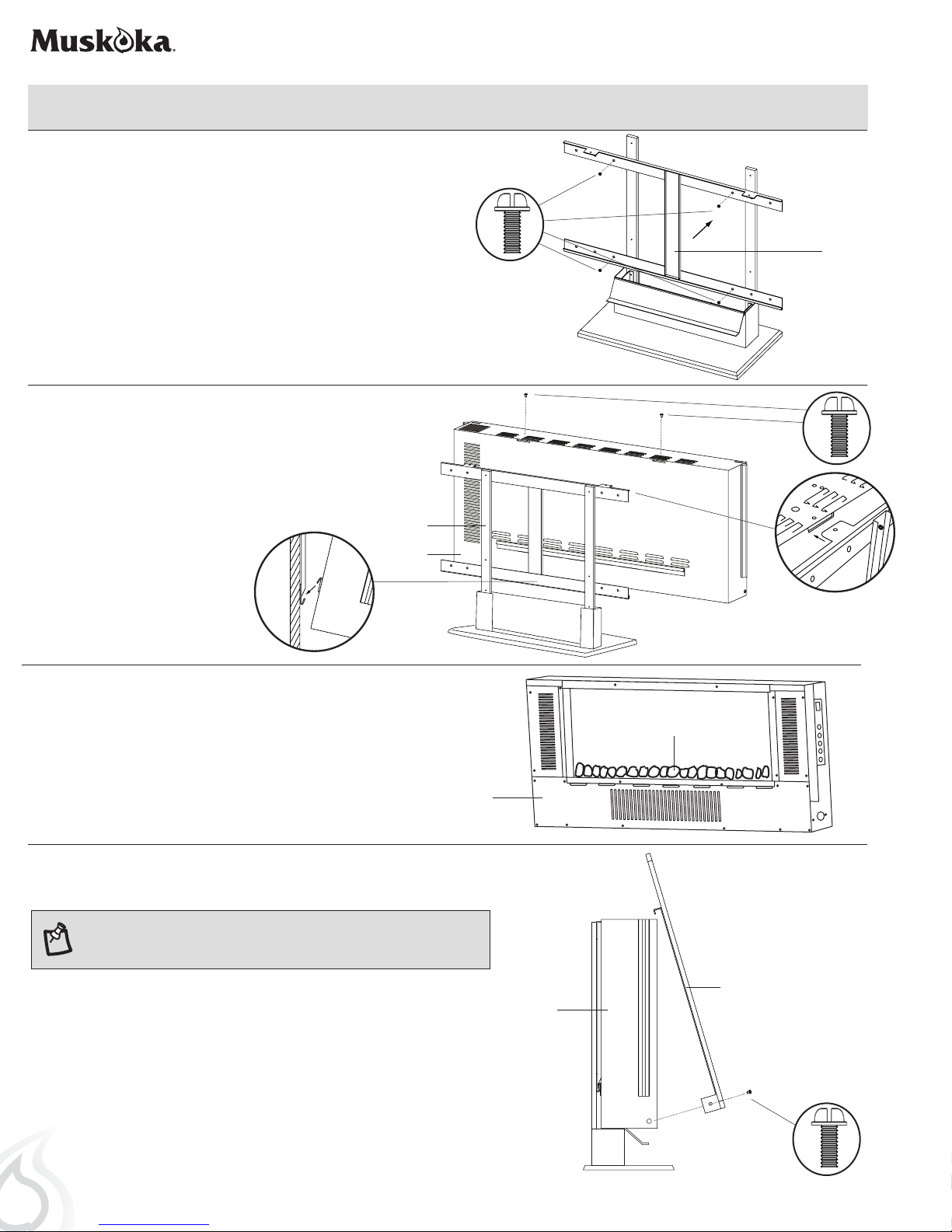 Muskoka.