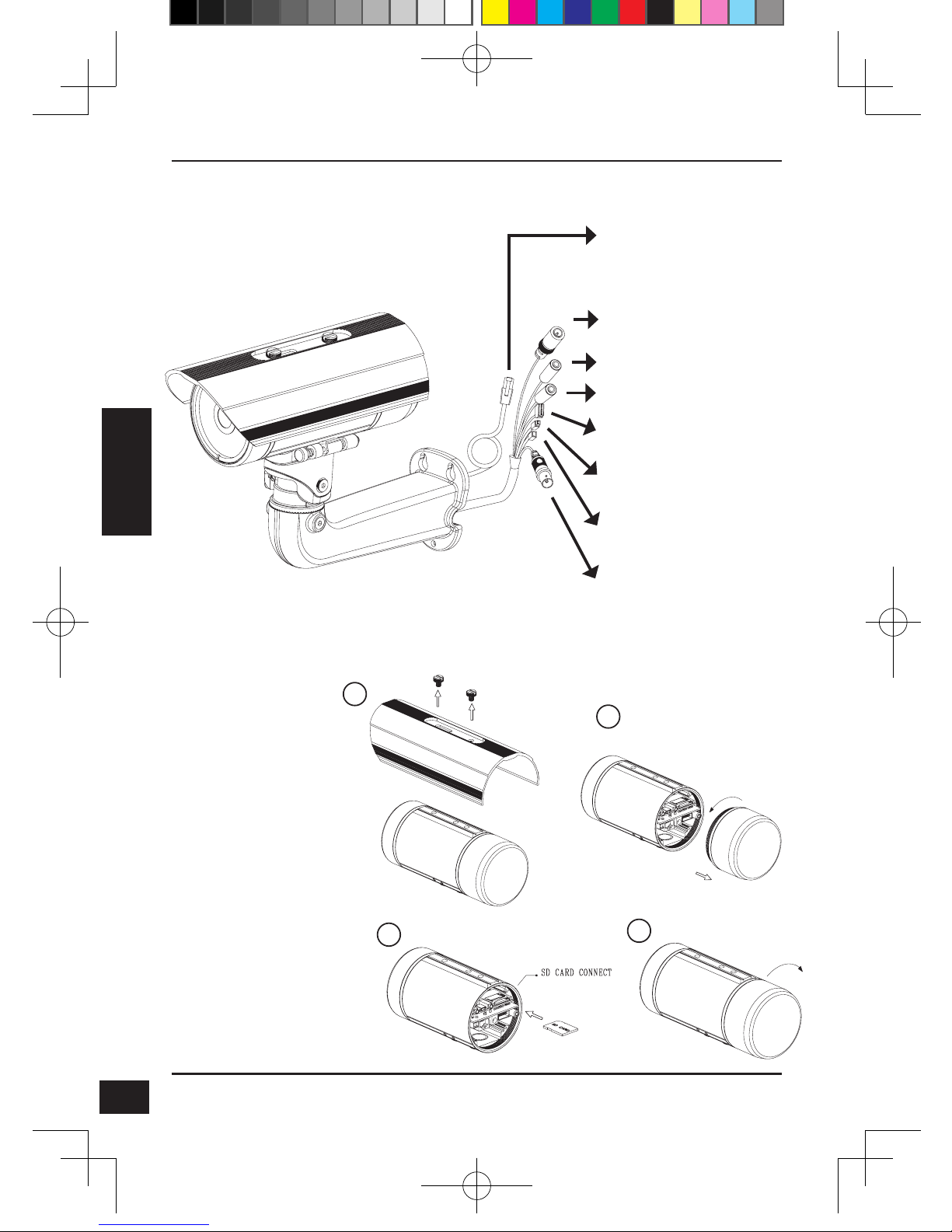 SD CARD CONNECT