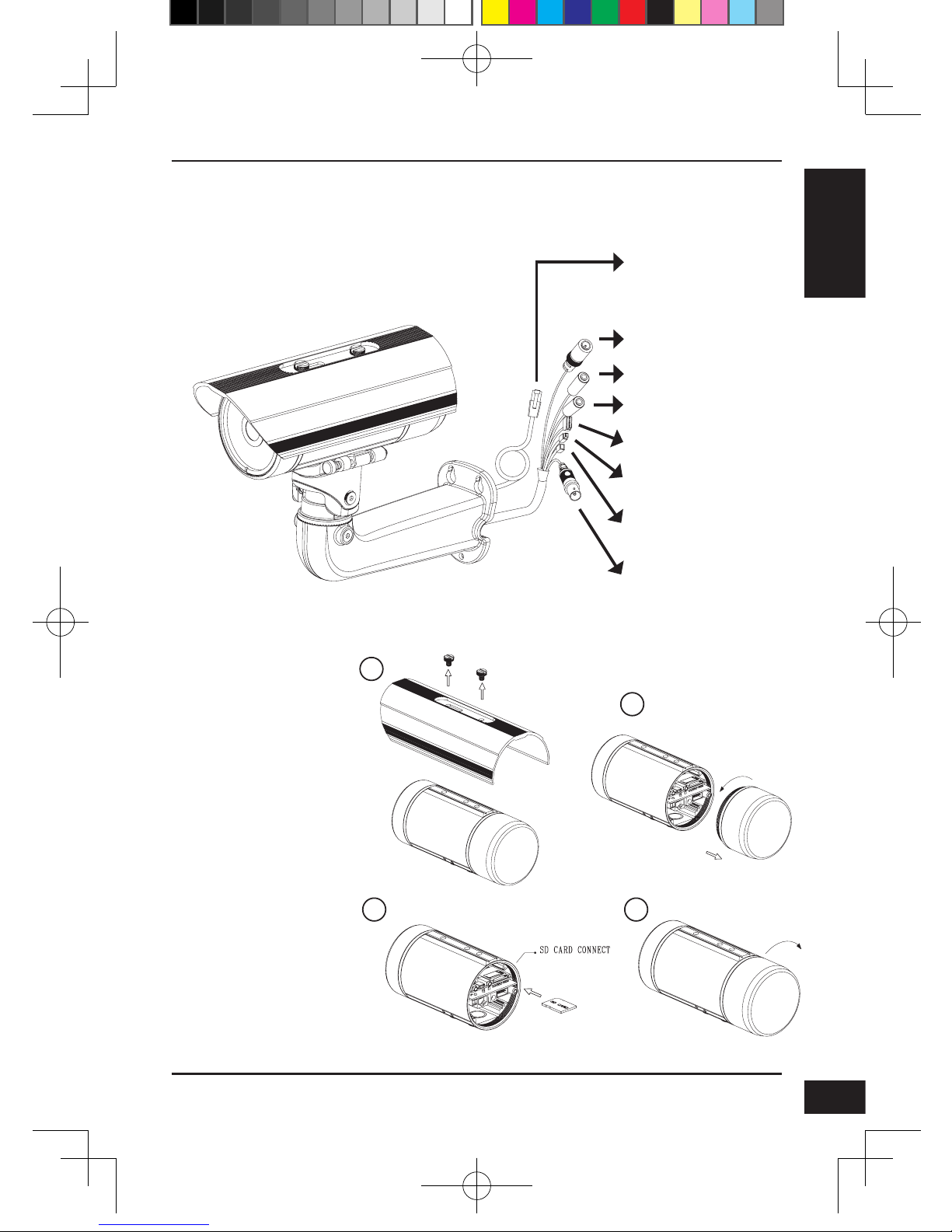 SD CARD CONNECT