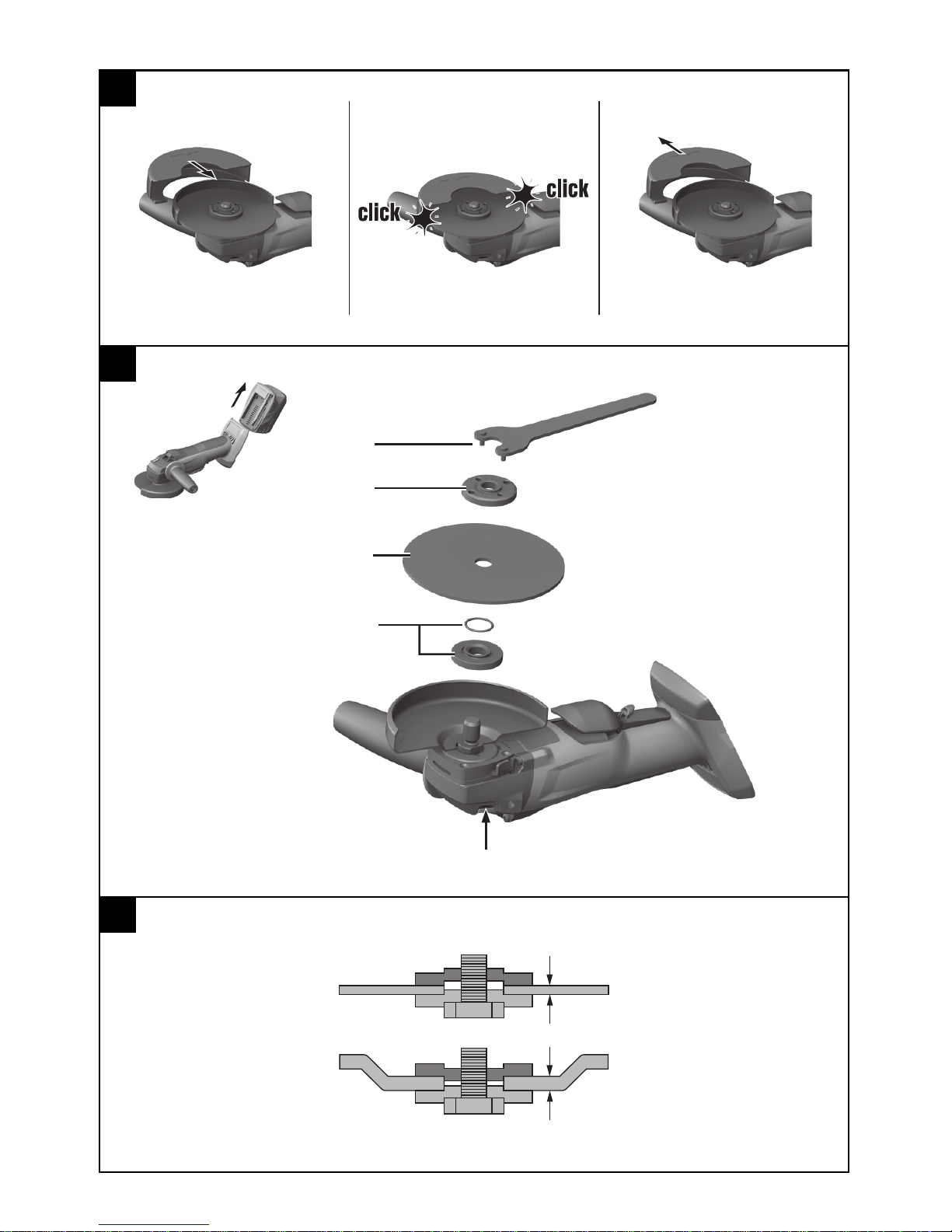 click

click