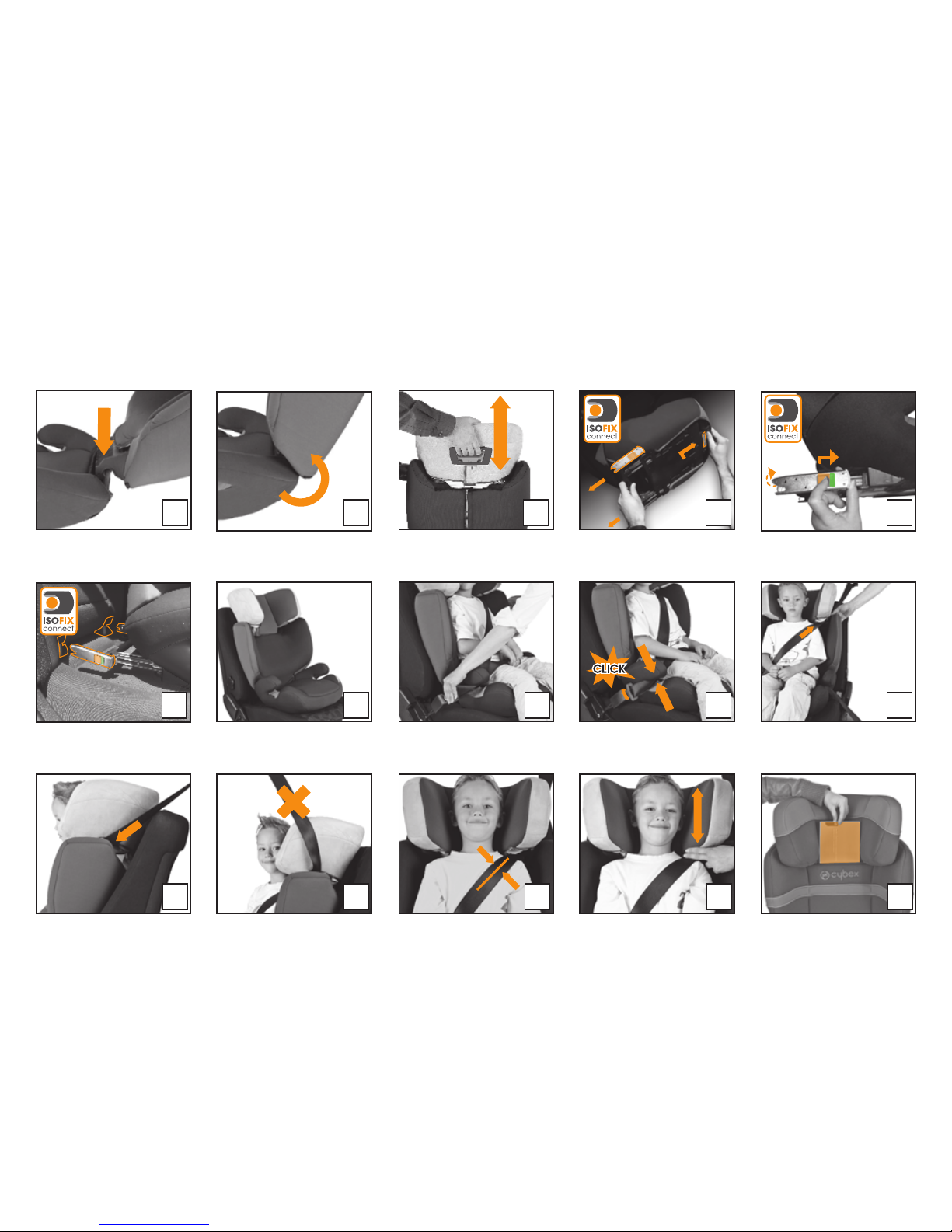 ISOFIX connect

ISOFIX connect

ISOFIX connect

CLICK

cybex