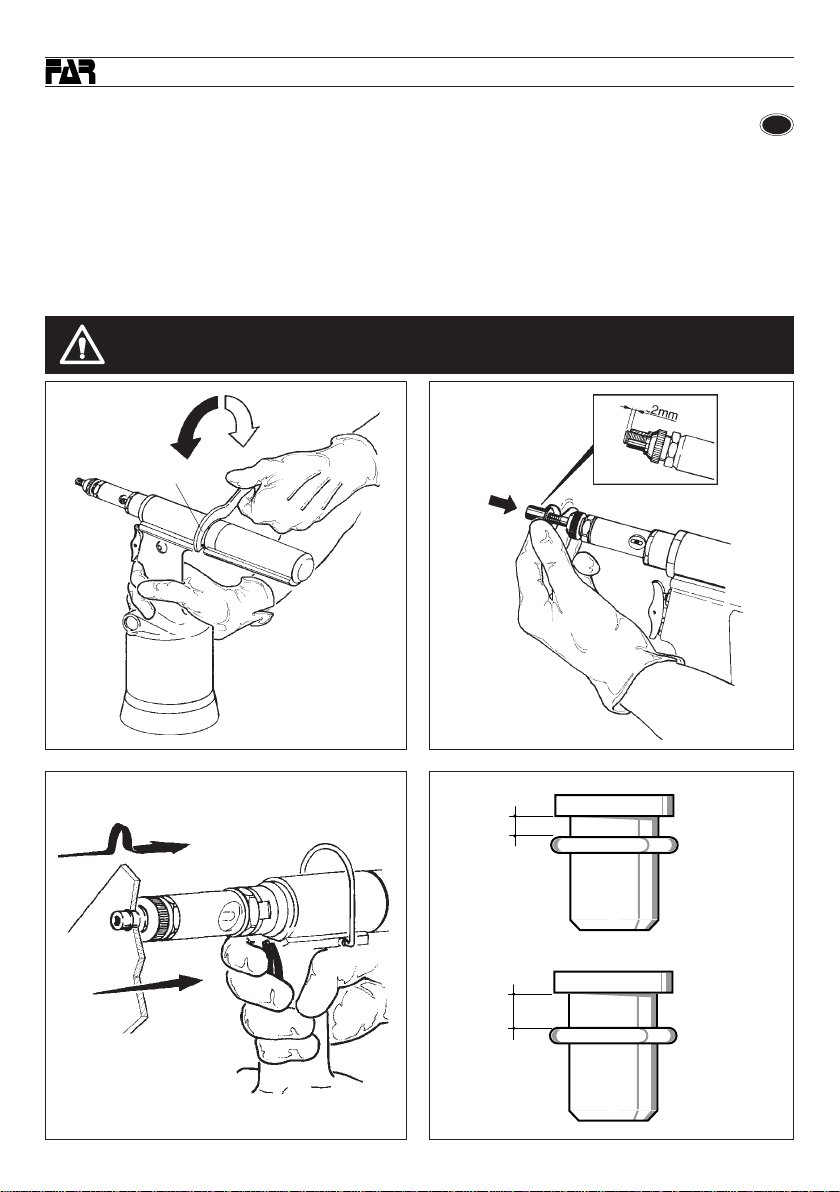 FAR

2mm