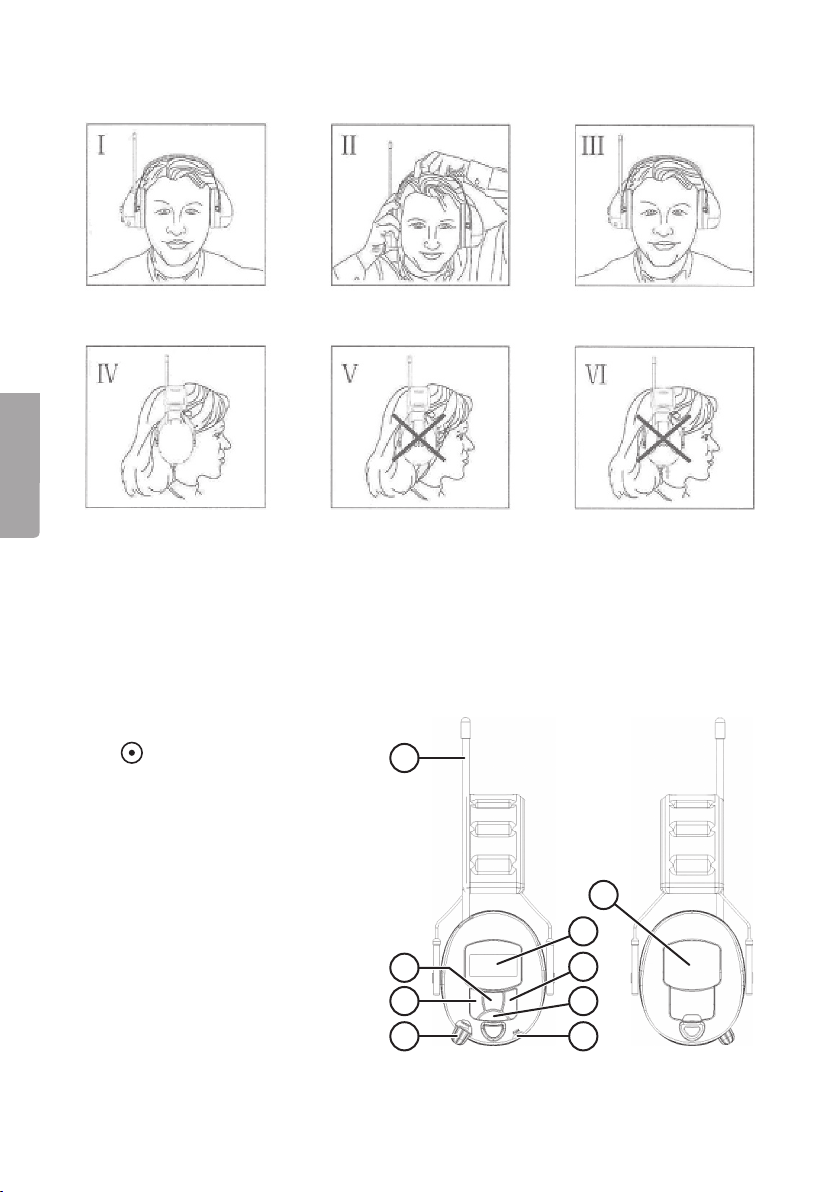 I

II

III

IV

V

VI