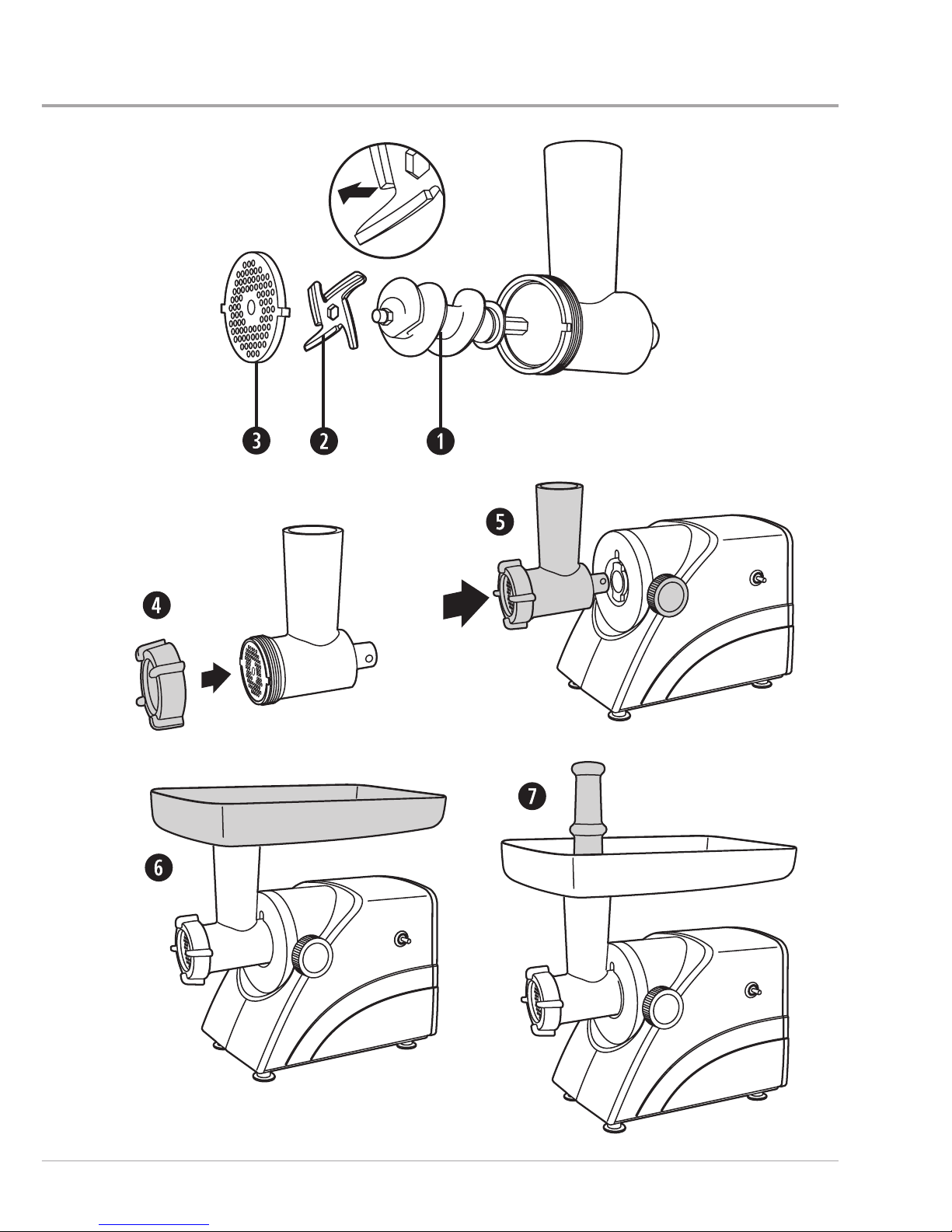 3
2
1
5
4
7
6