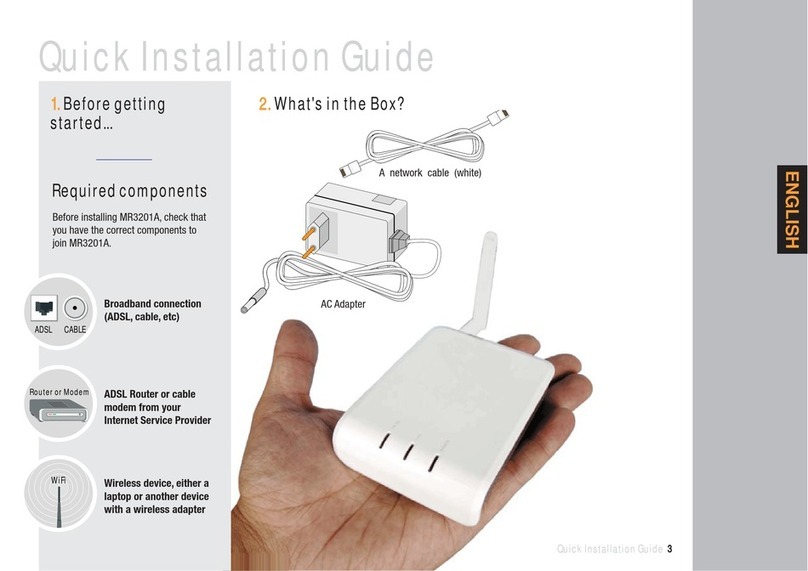 Quick Installation Guide

1. Before getting started...

Required components

Before installing MR3201A, check that you have the correct components to join MR3201A.

ADSL CABLE

Broadband connection (ADSL, cable, etc)

Router or Modem

ADSL Router or cable modem from your Internet Service Provider

WiFi

Wireless device, either a laptop or another device with a wireless adapter

2. What's in the Box?

A network cable (white)

AC Adapter

ENGLISH

Quick Installation Guide 3