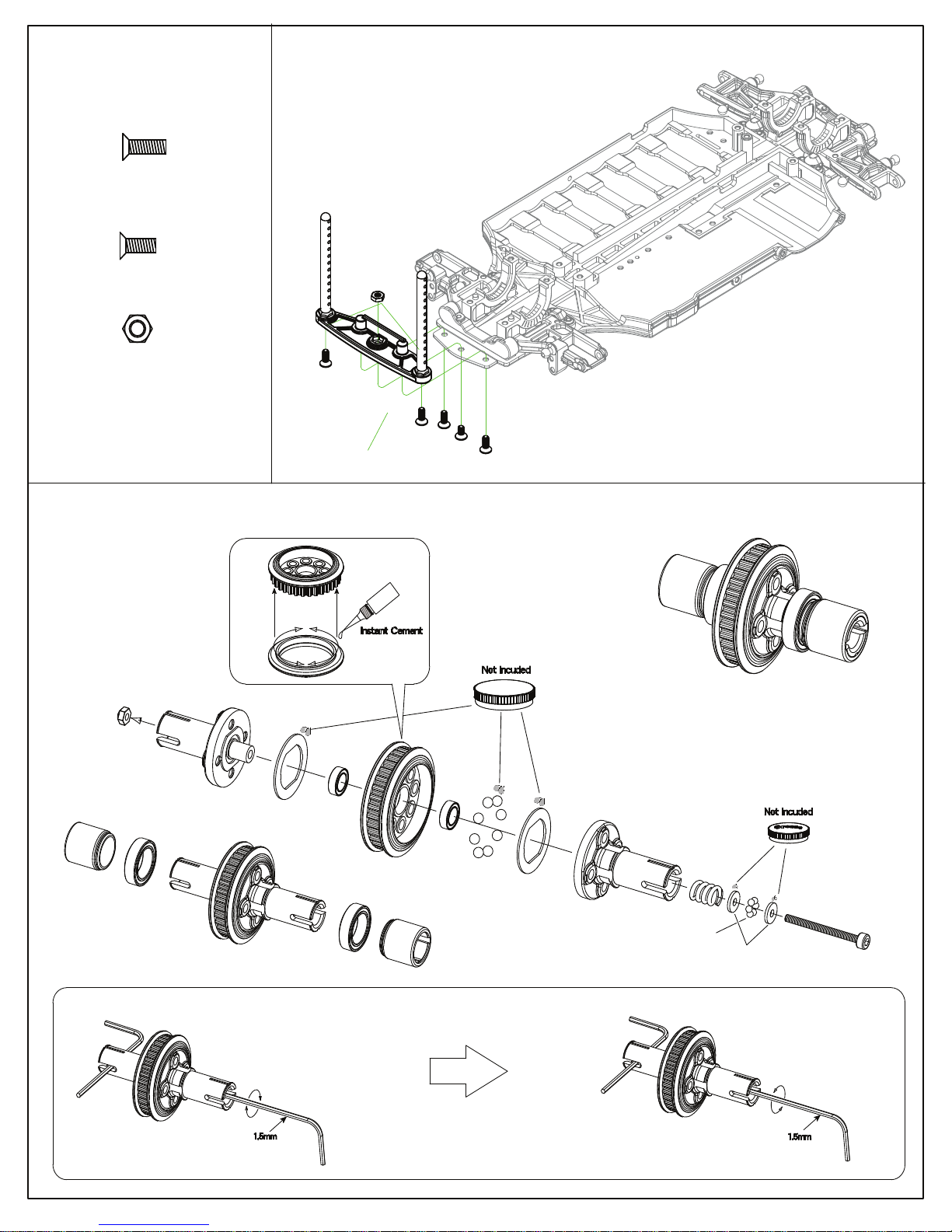 Instant Cement

Not Incuded

Not Incuded

1.5mm

1.5mm