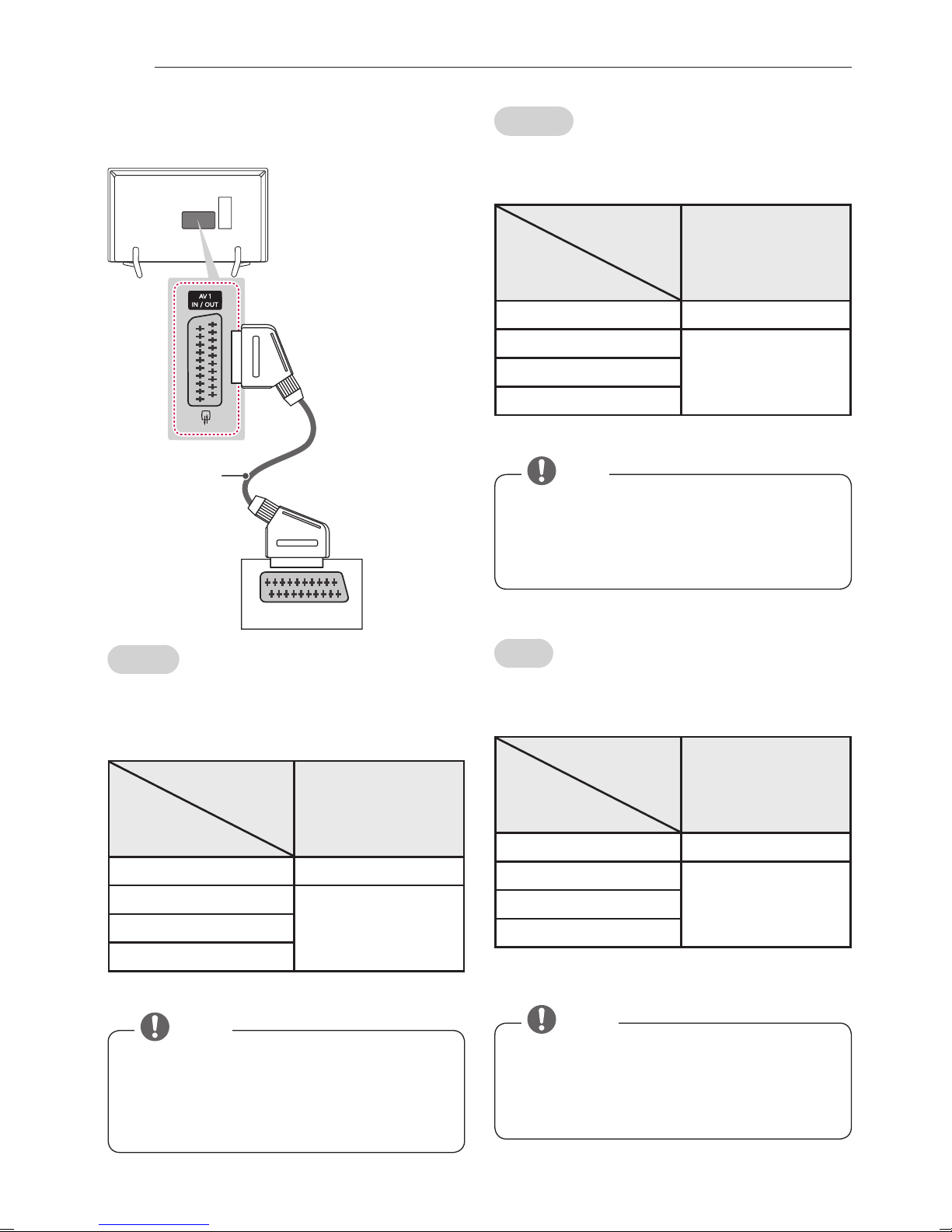 AV 1
IN / OUT