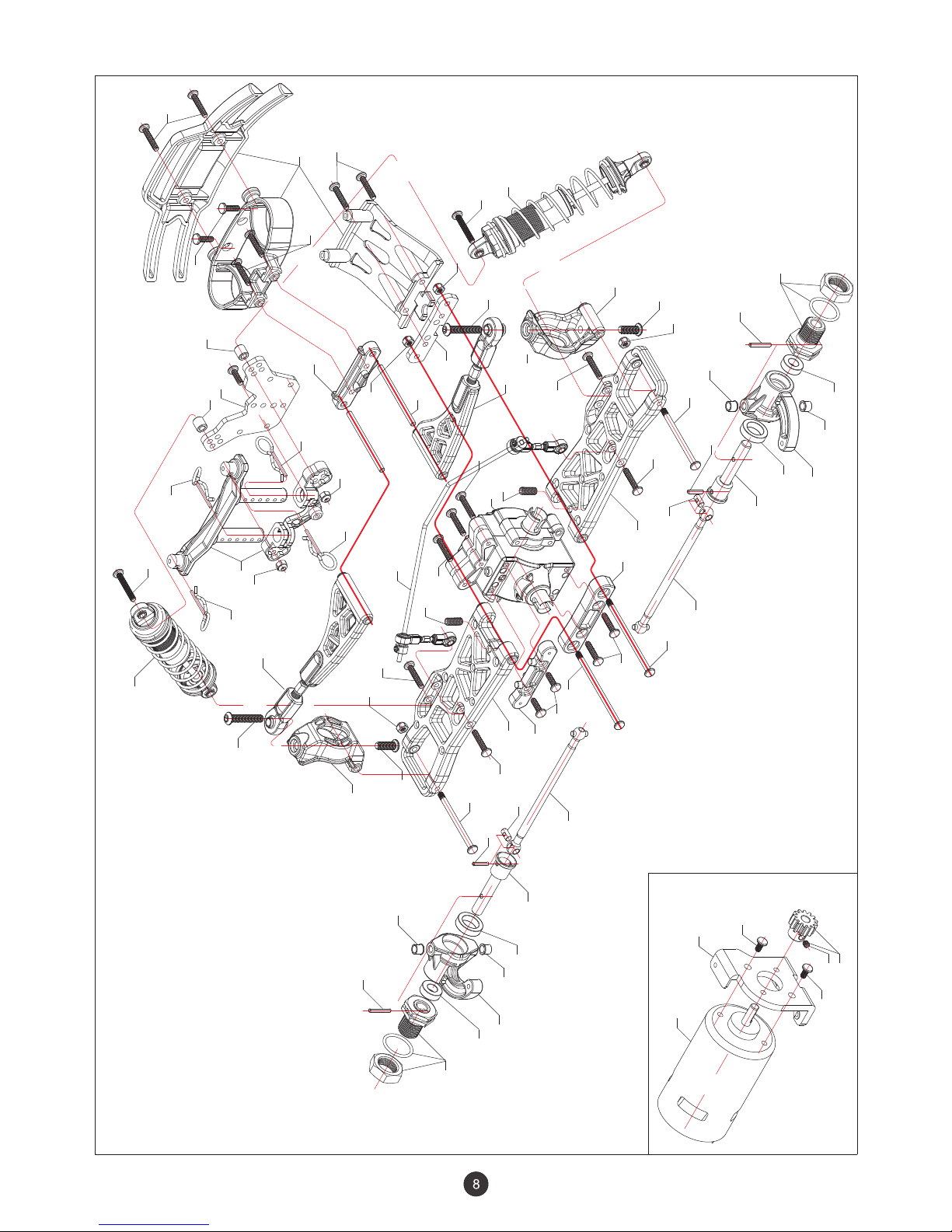 8