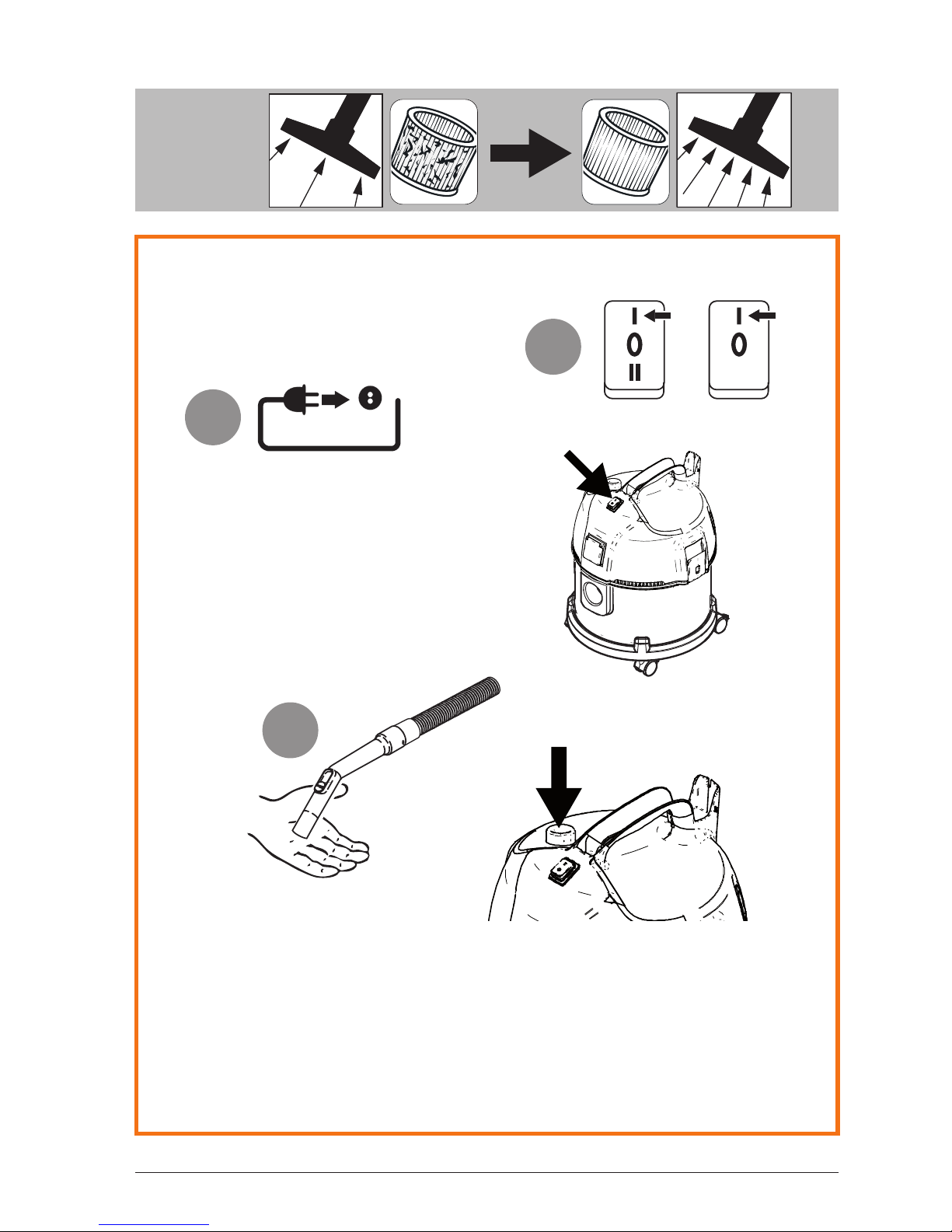 I
0
II

I
0