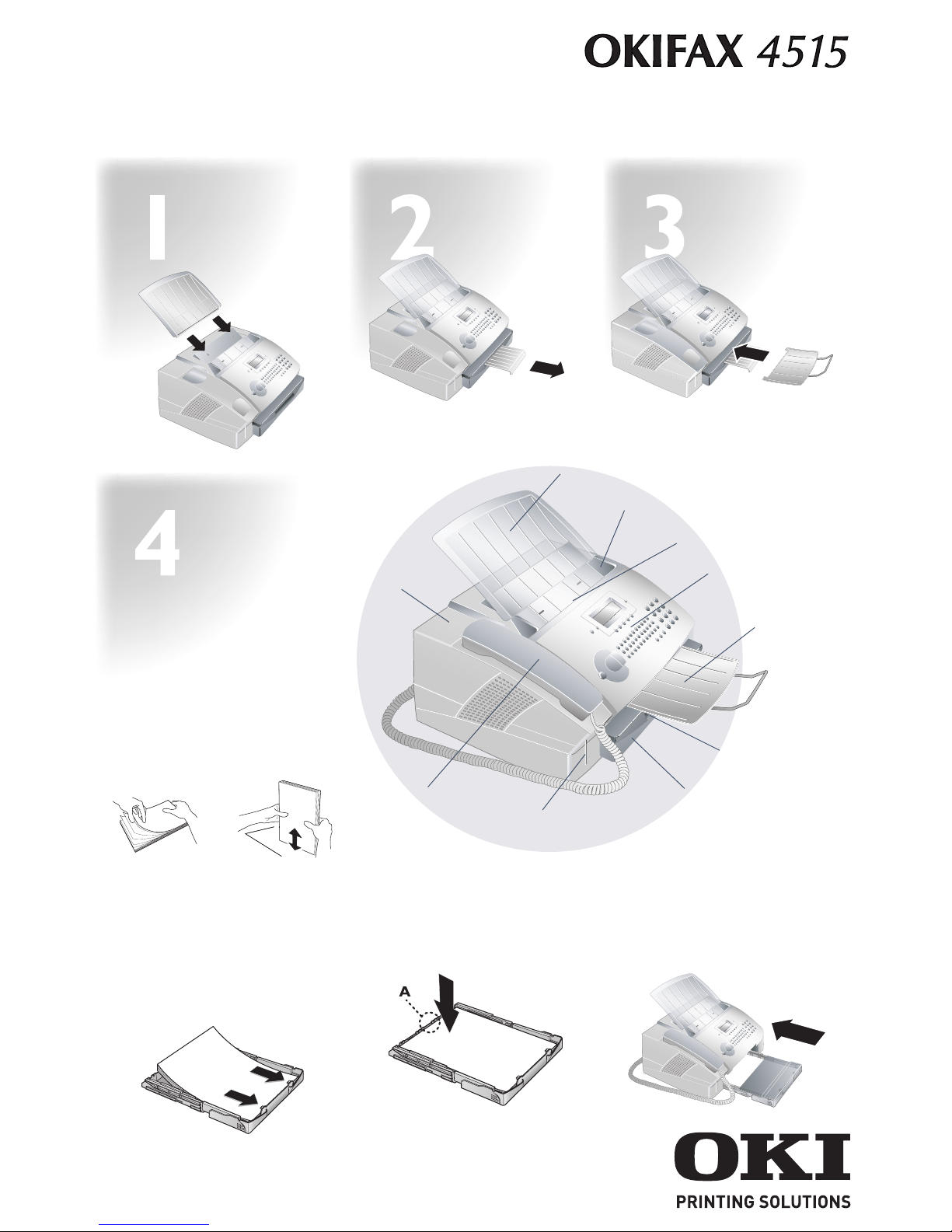 OKIFAX 4515

1

2

3

4

A

OKI
PRINTING SOLUTIONS