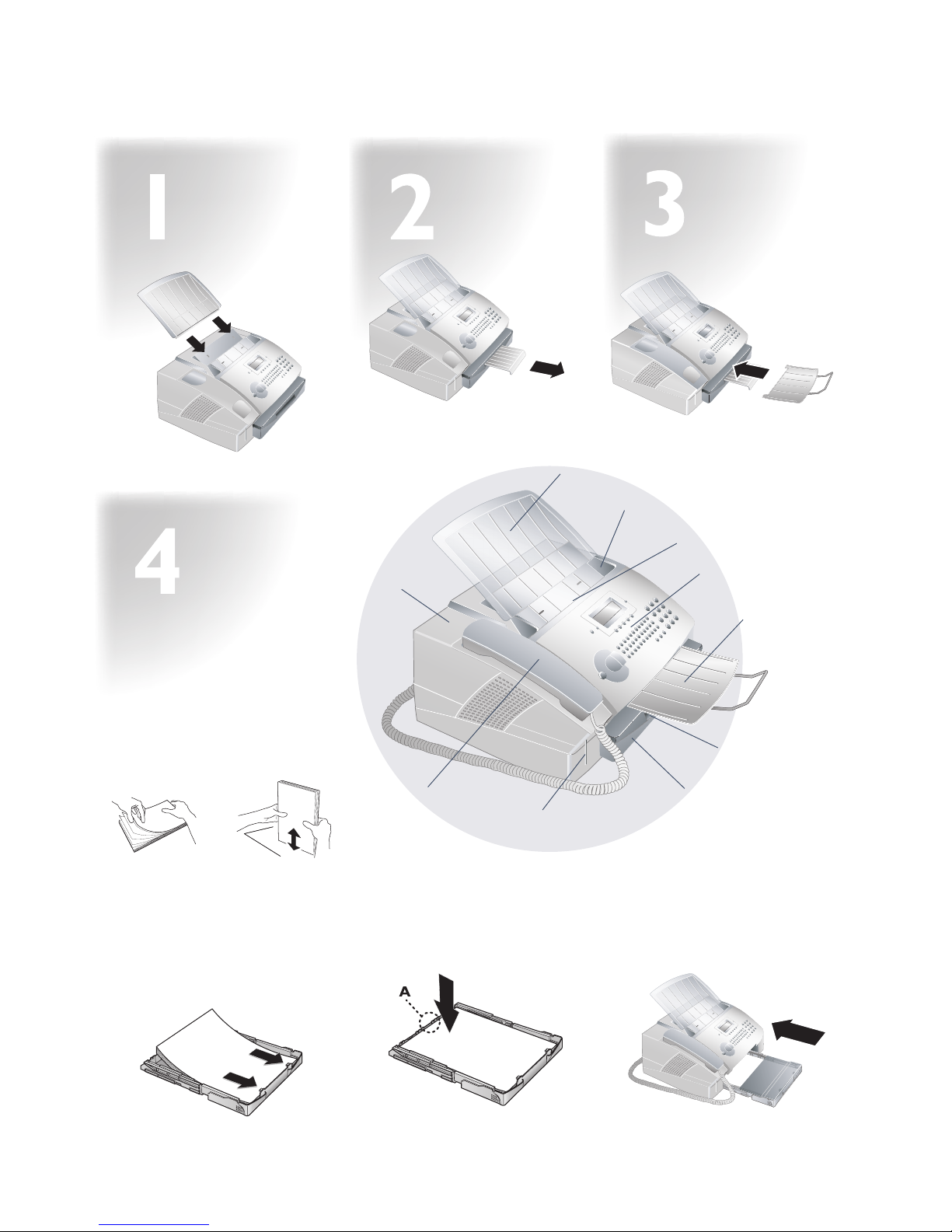 1

2

3

4

A