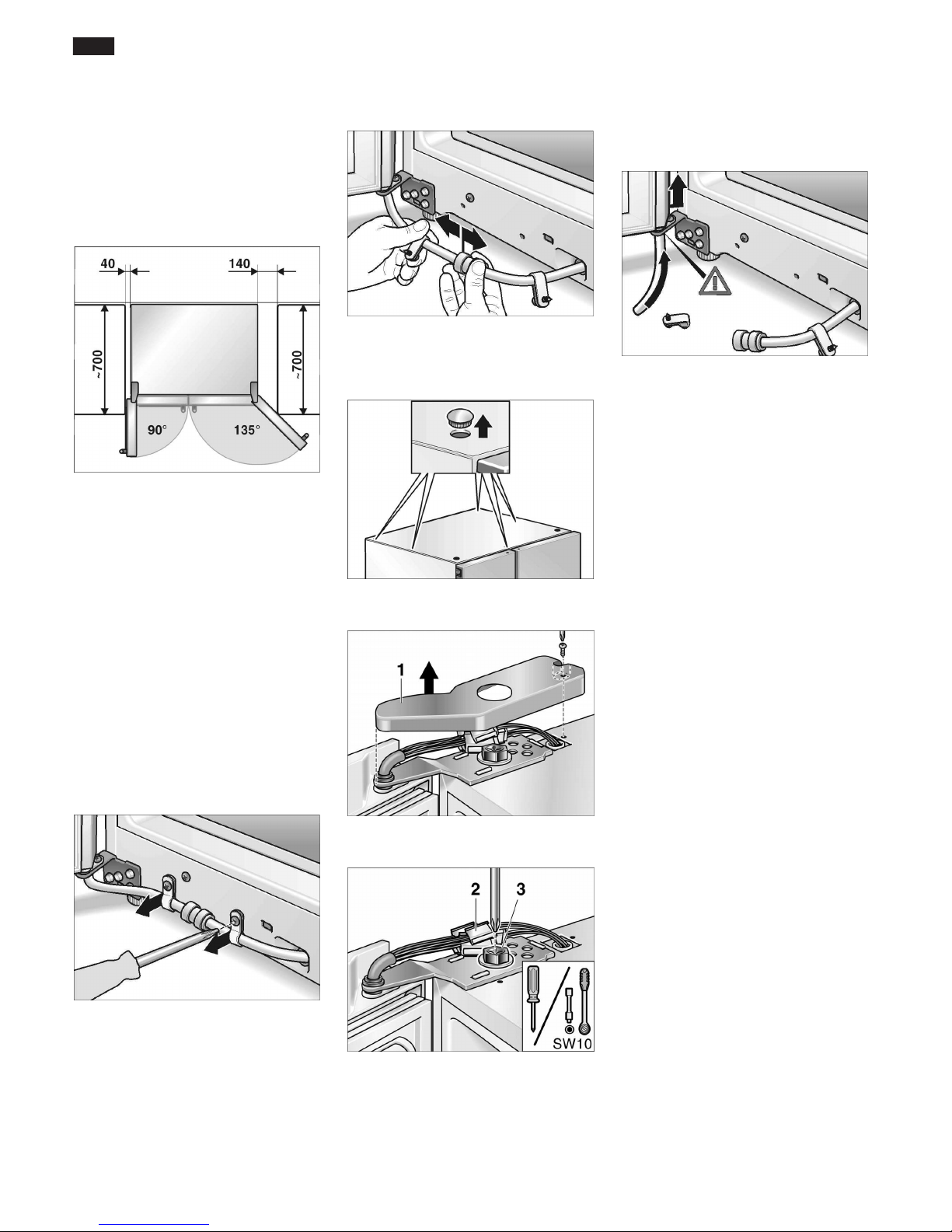 40

140

~700

~700

90°

135°

1

2

3

SW10