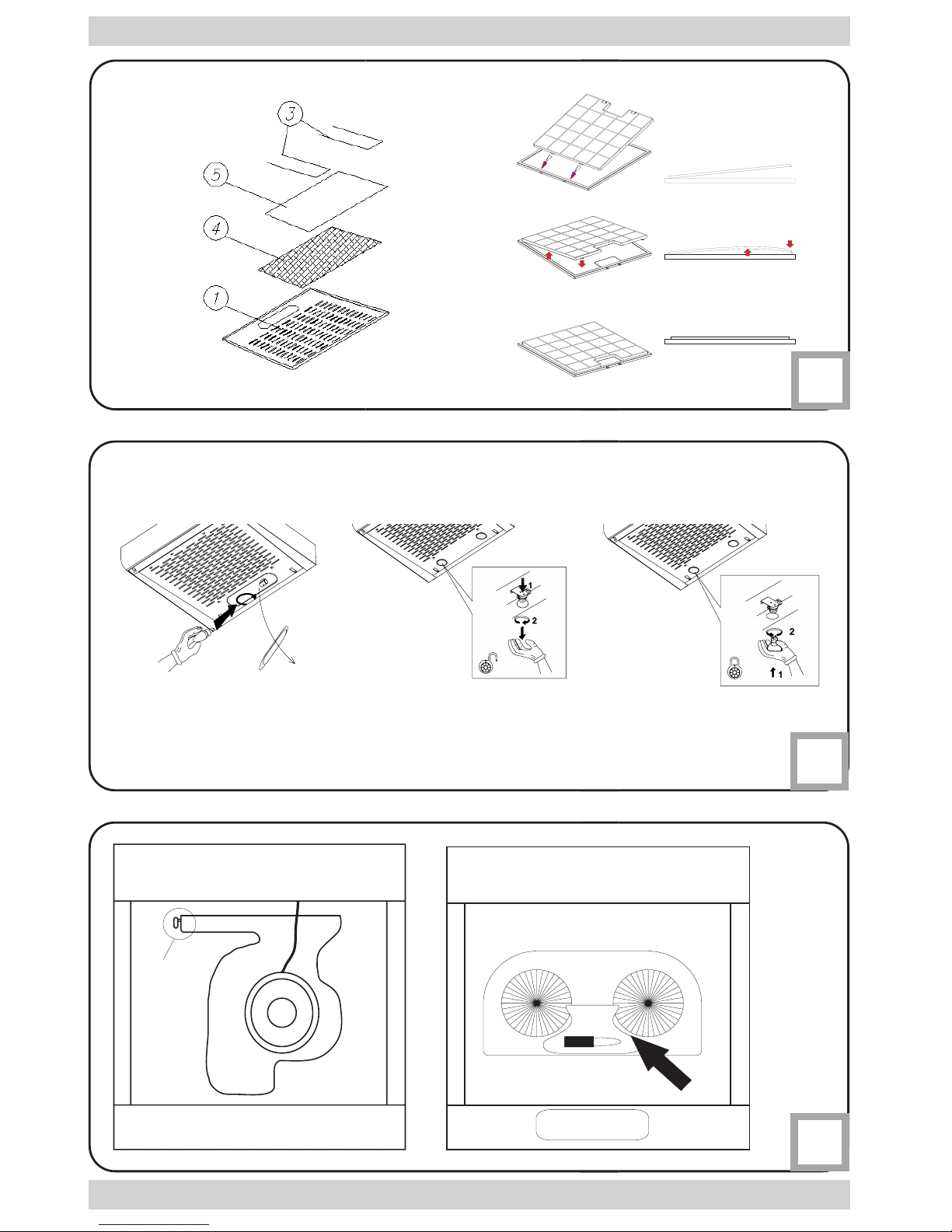 3
5
4
1
1
2
2
1