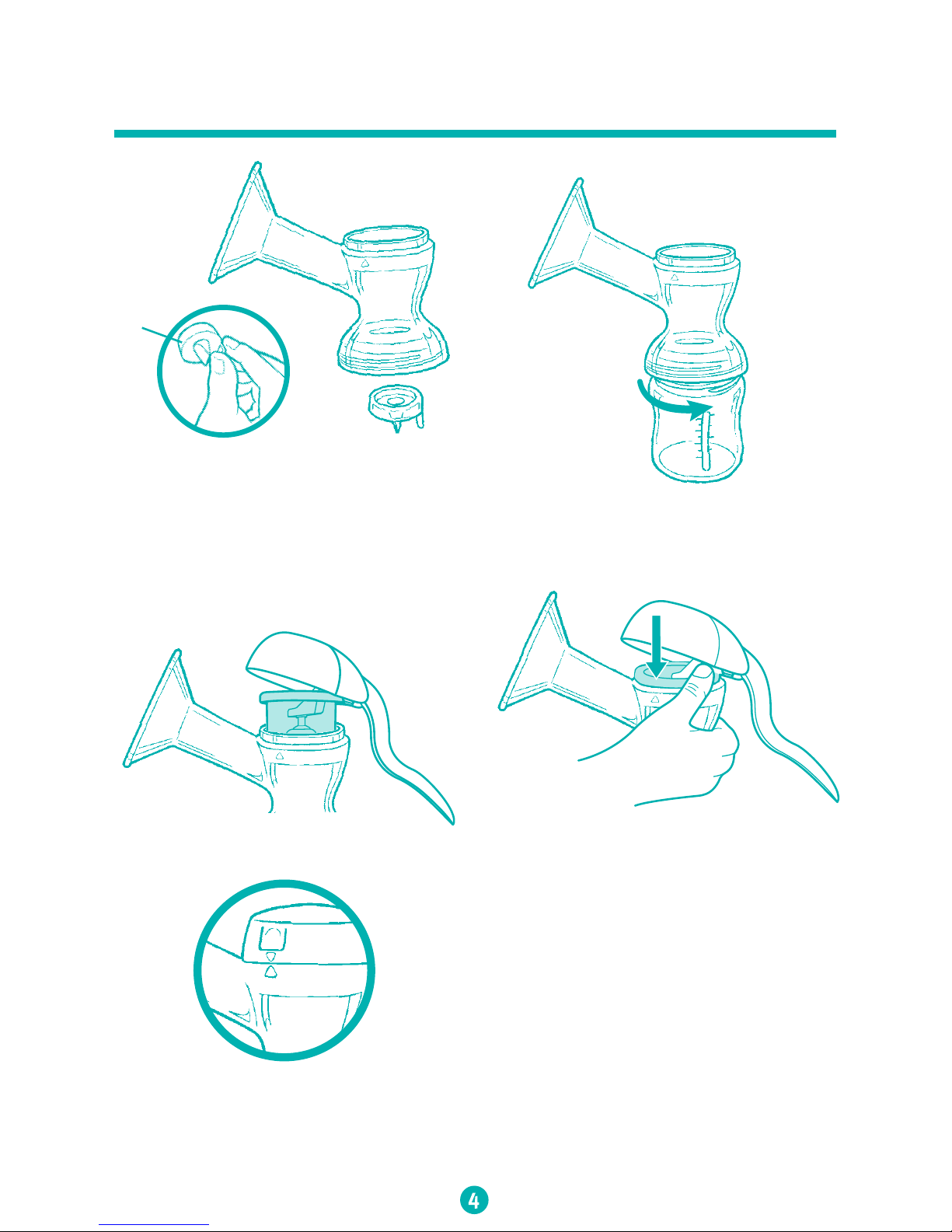 4