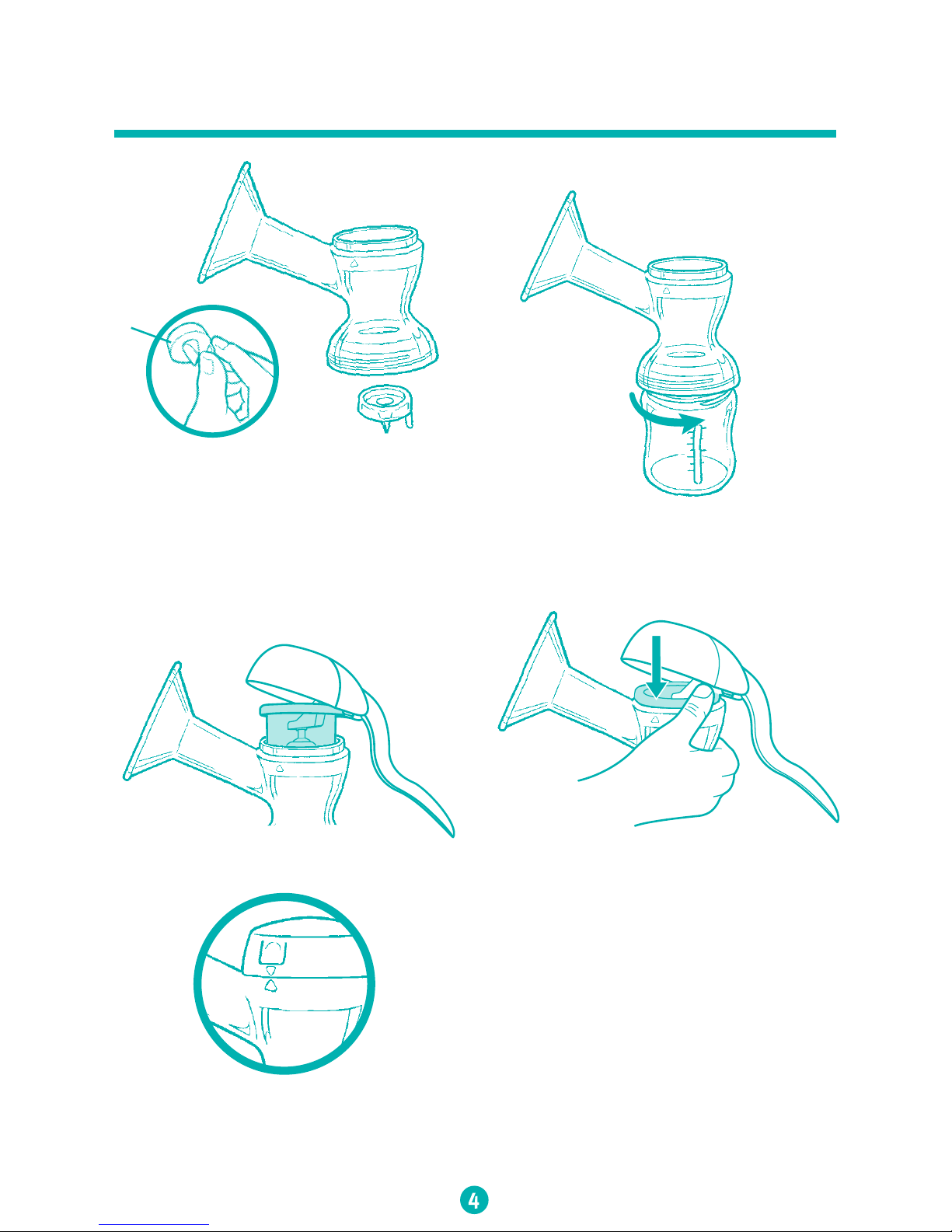 4