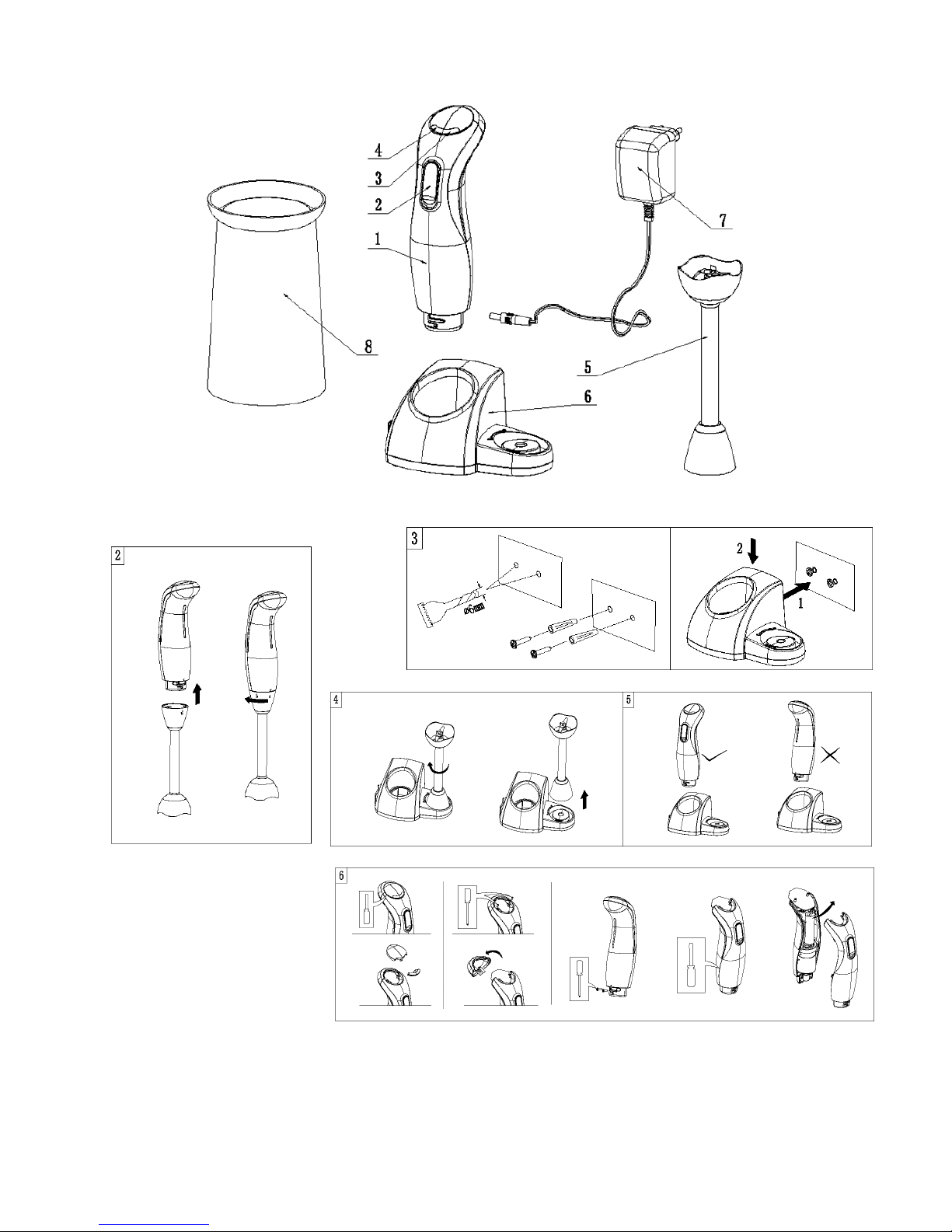 4
3
2
1
7
8
5
6

2

3
ø6mm
2
1

4

5

6