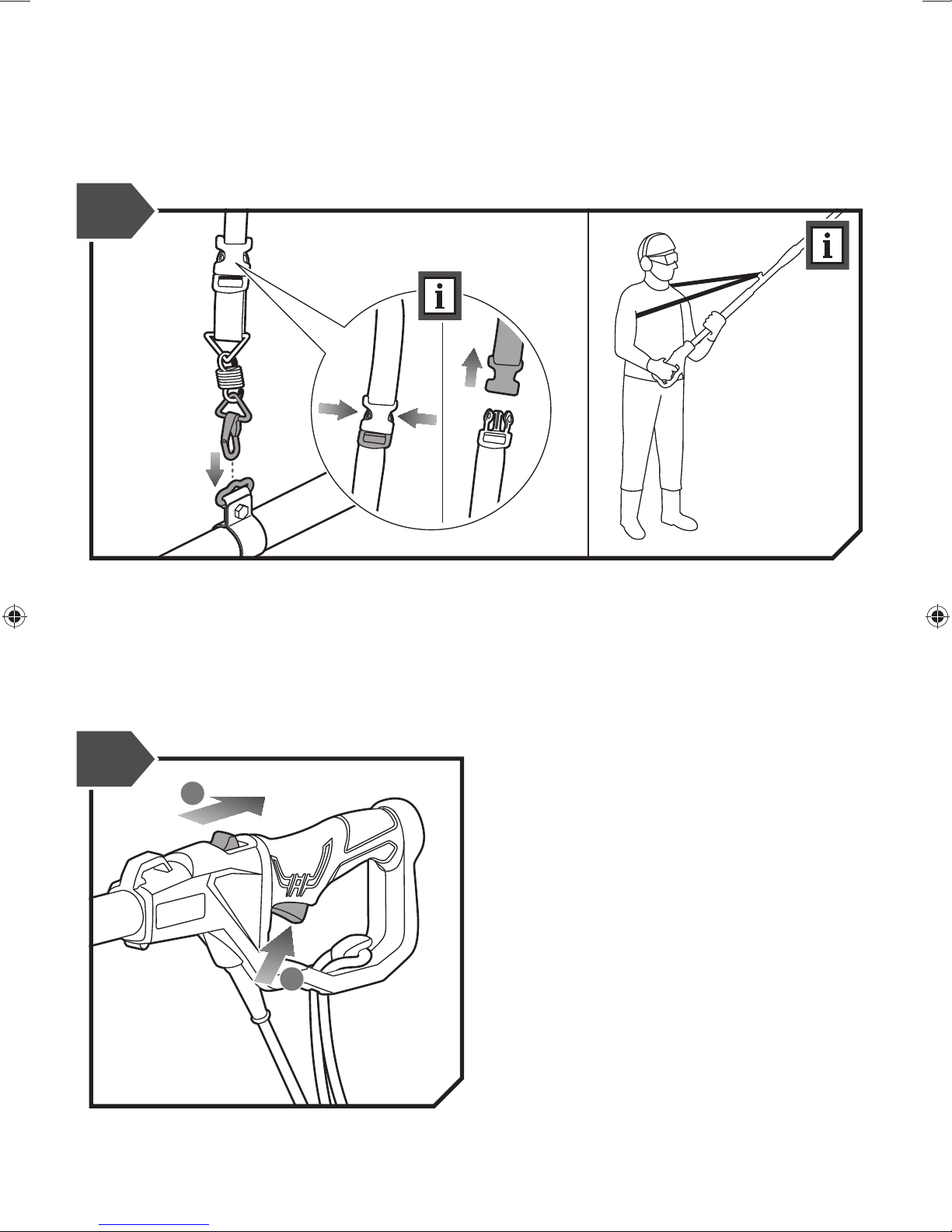 i

i