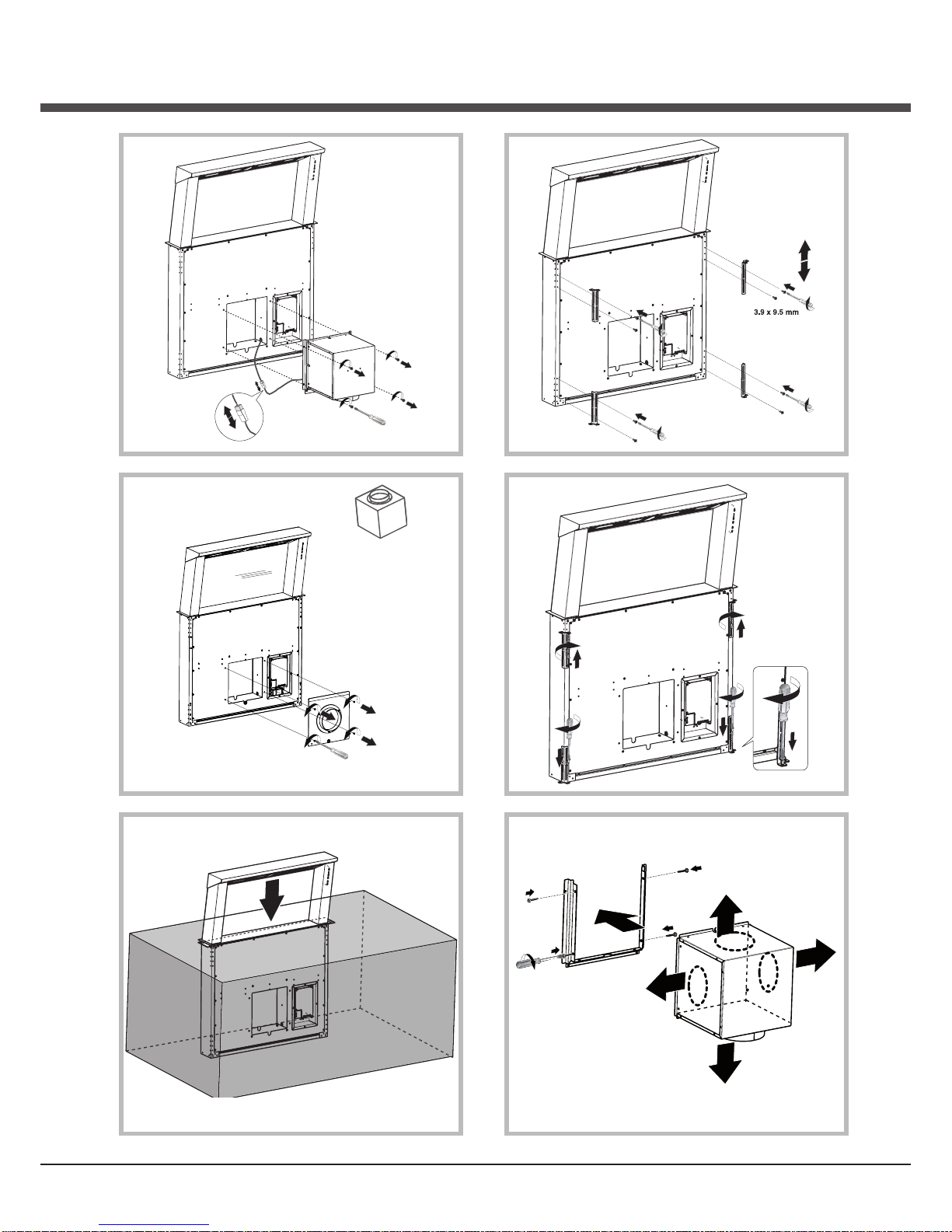 3.9 x 9.5 mm