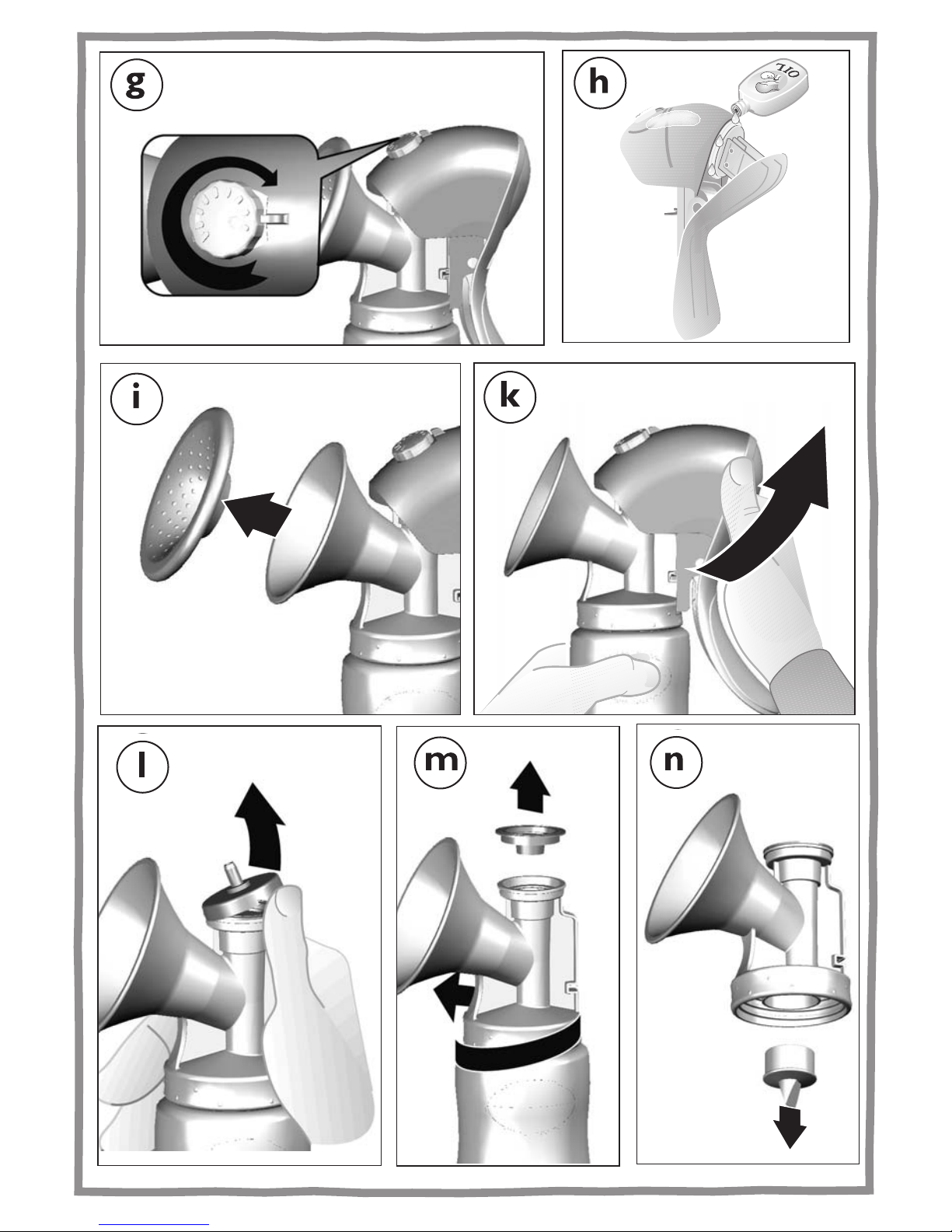 g

h

OIL

i

k

l

m

n