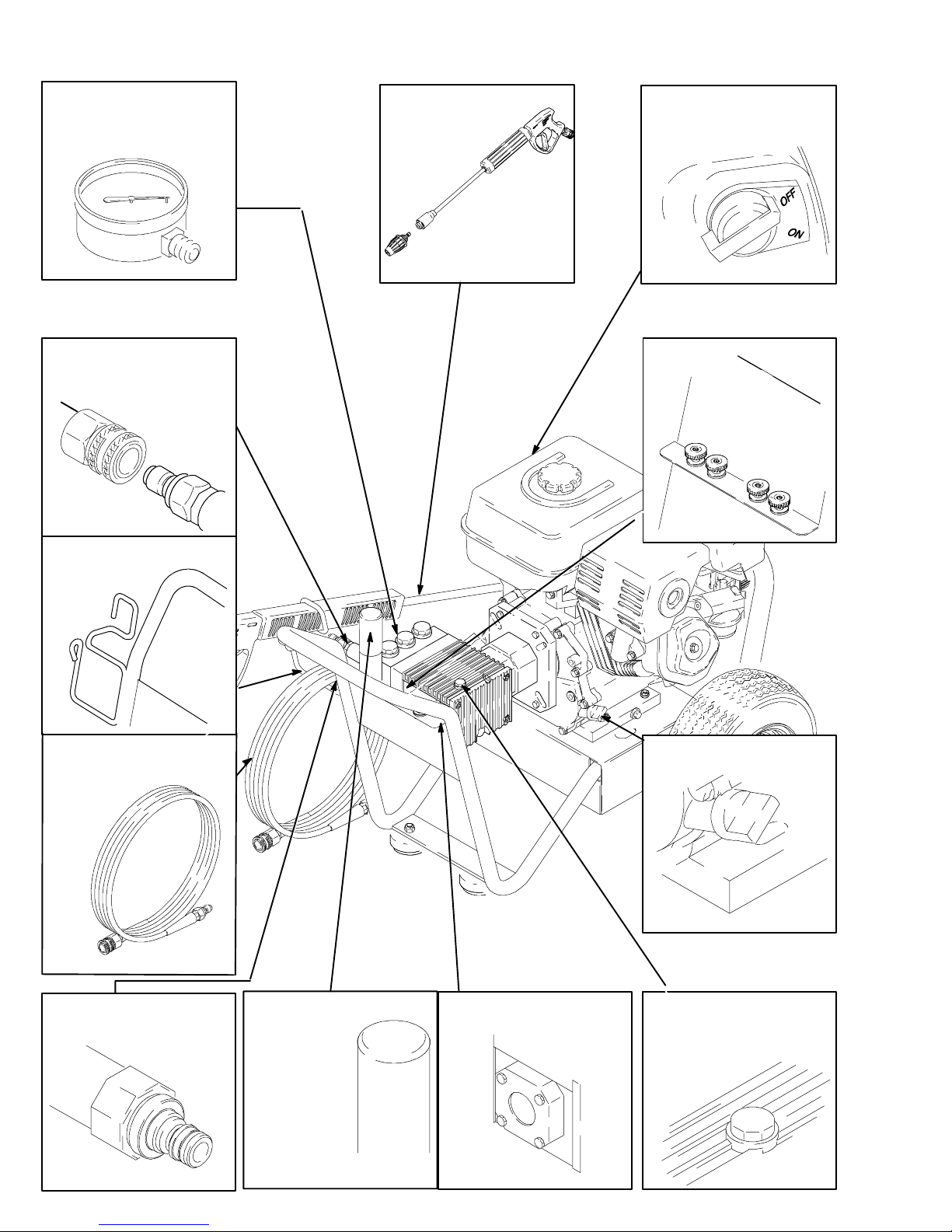 OFF
ON