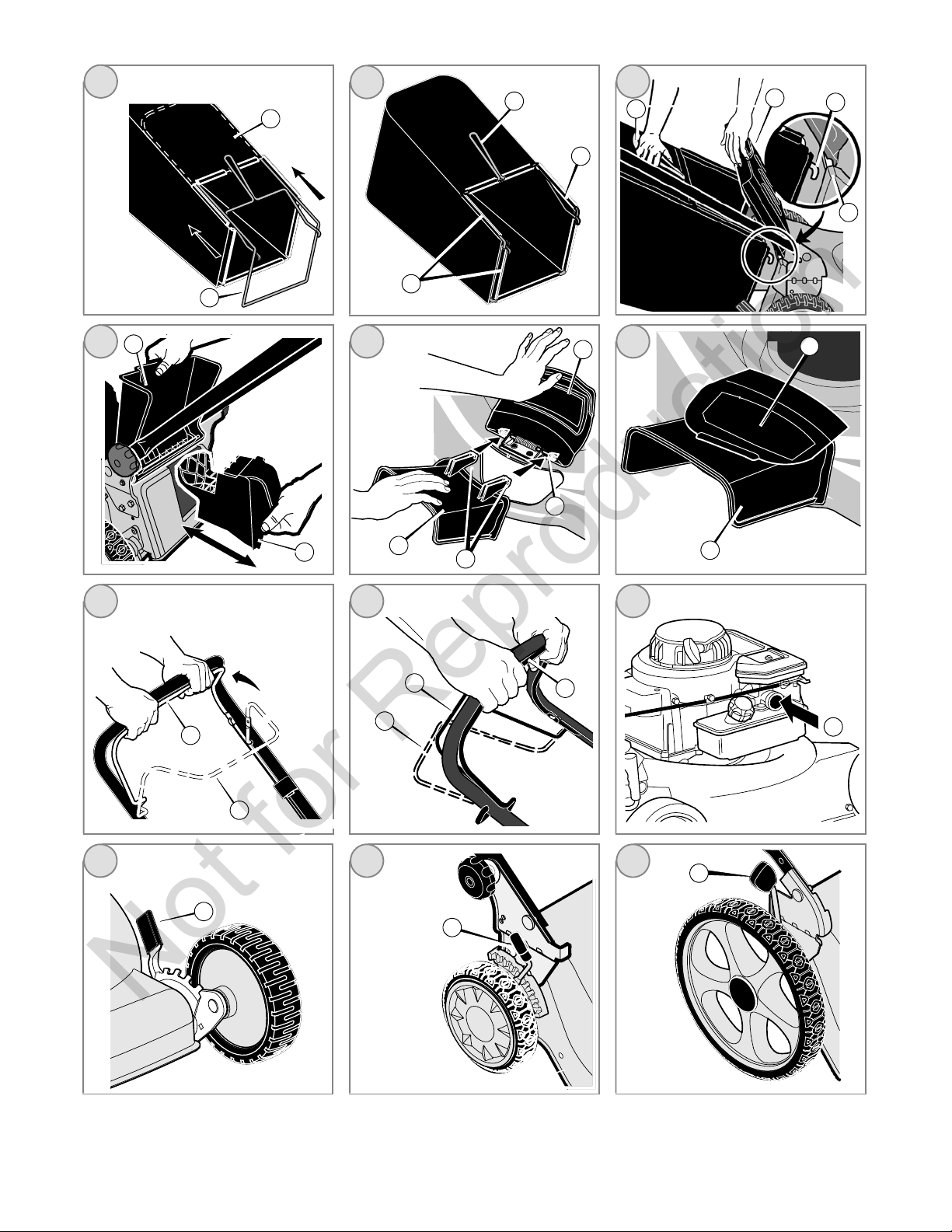 Not for Reproduction