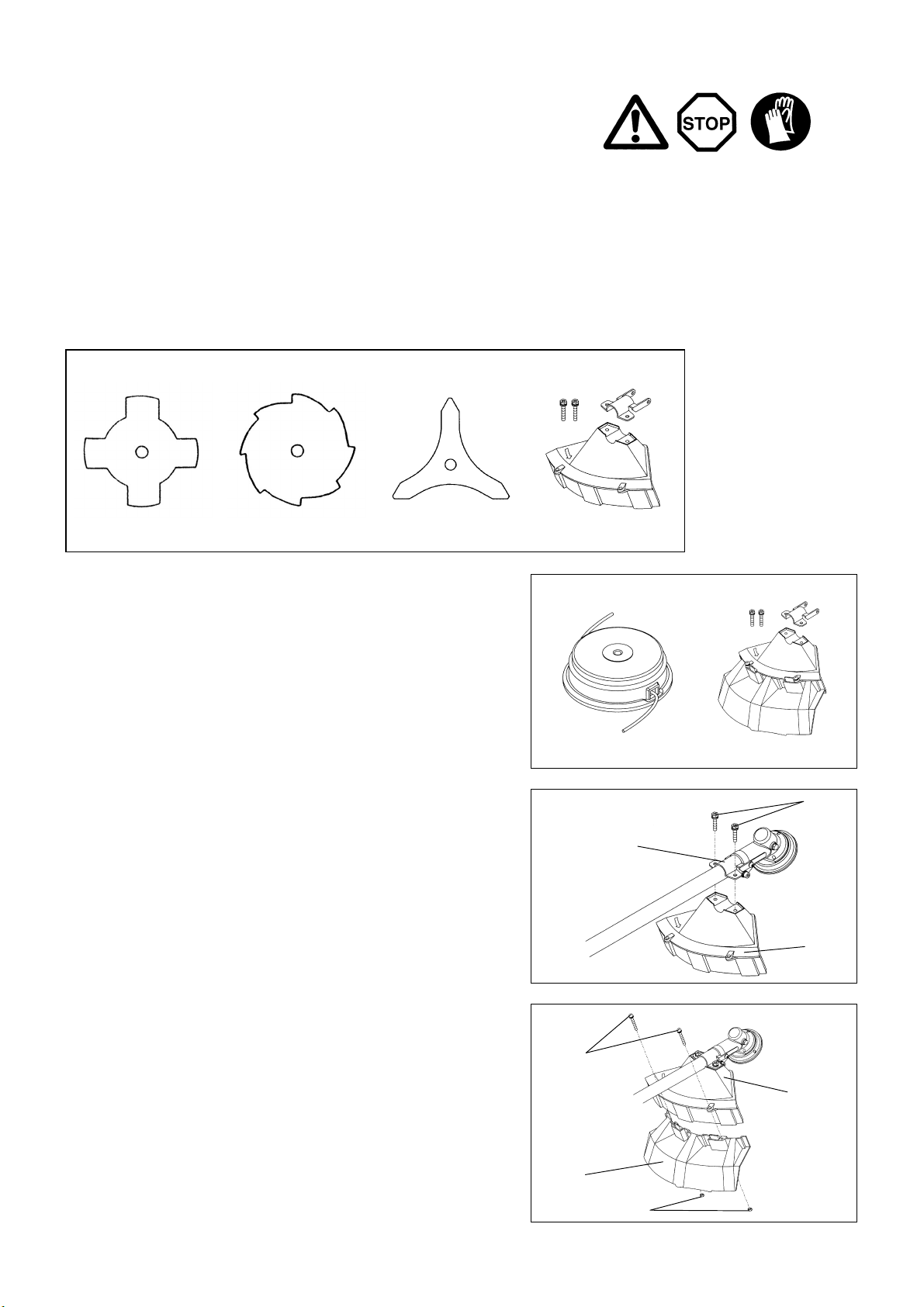 STOP