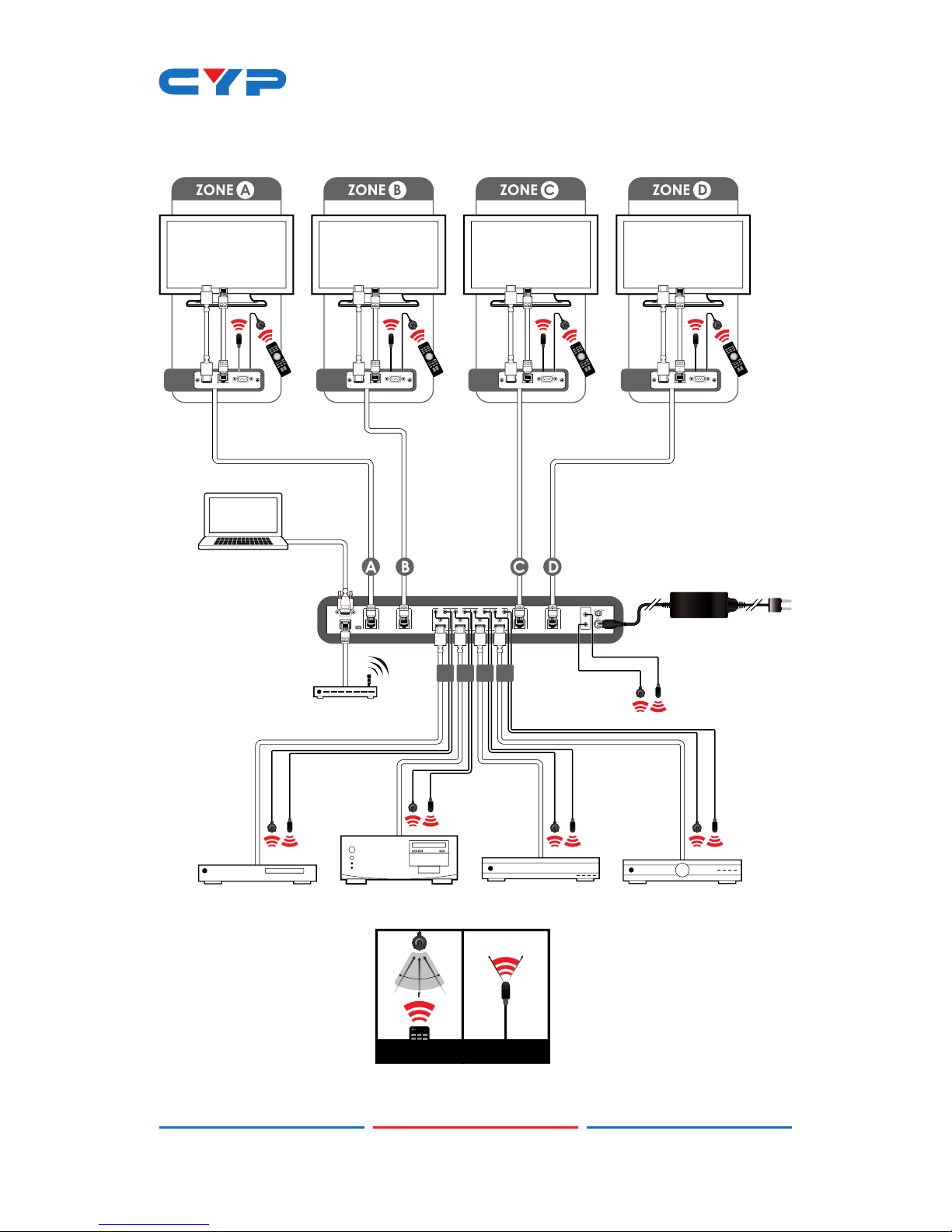 CYP

ZONE A
ZONE B
ZONE C
ZONE D

A
B
C
D