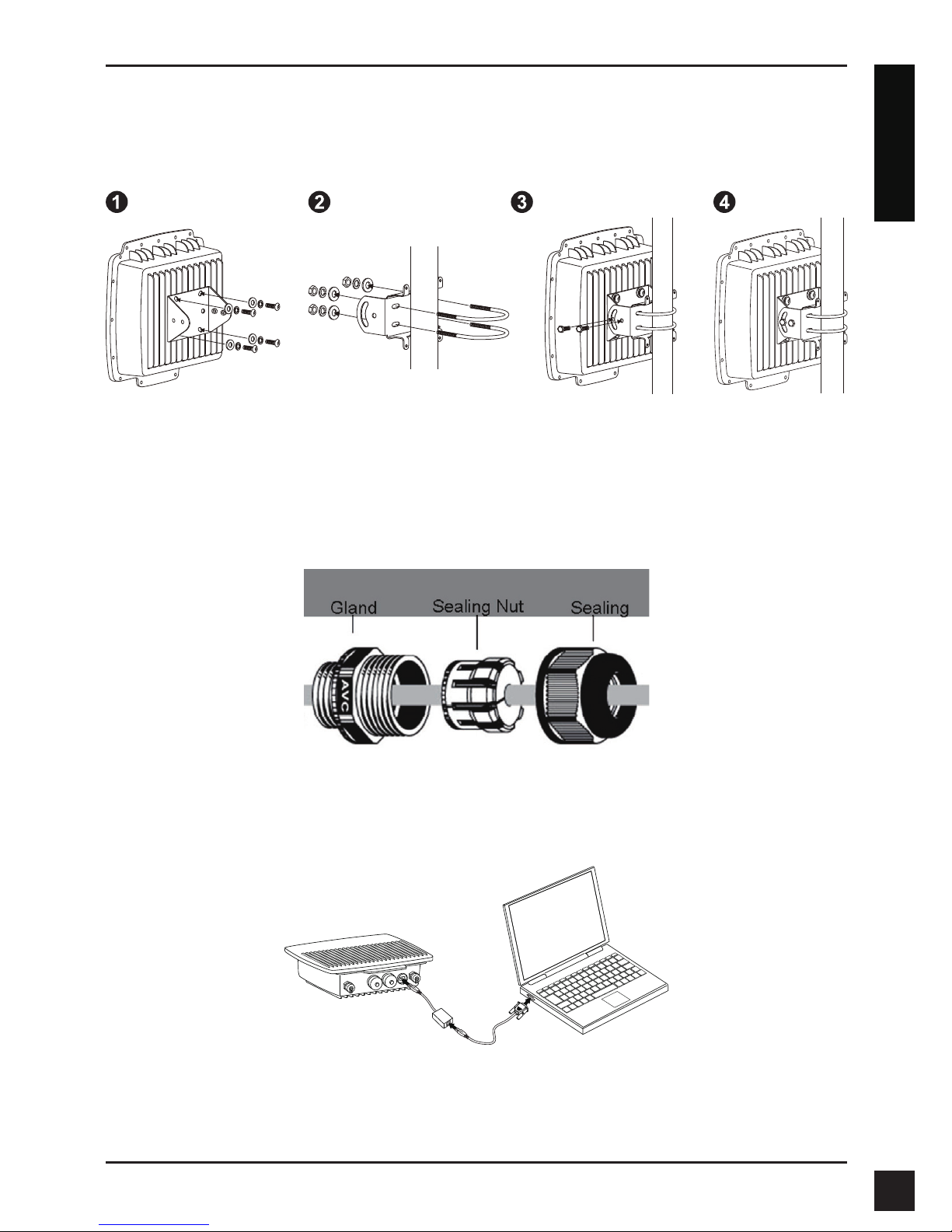 1

2

3

4

Gland

Sealing Nut

Sealing

AVC