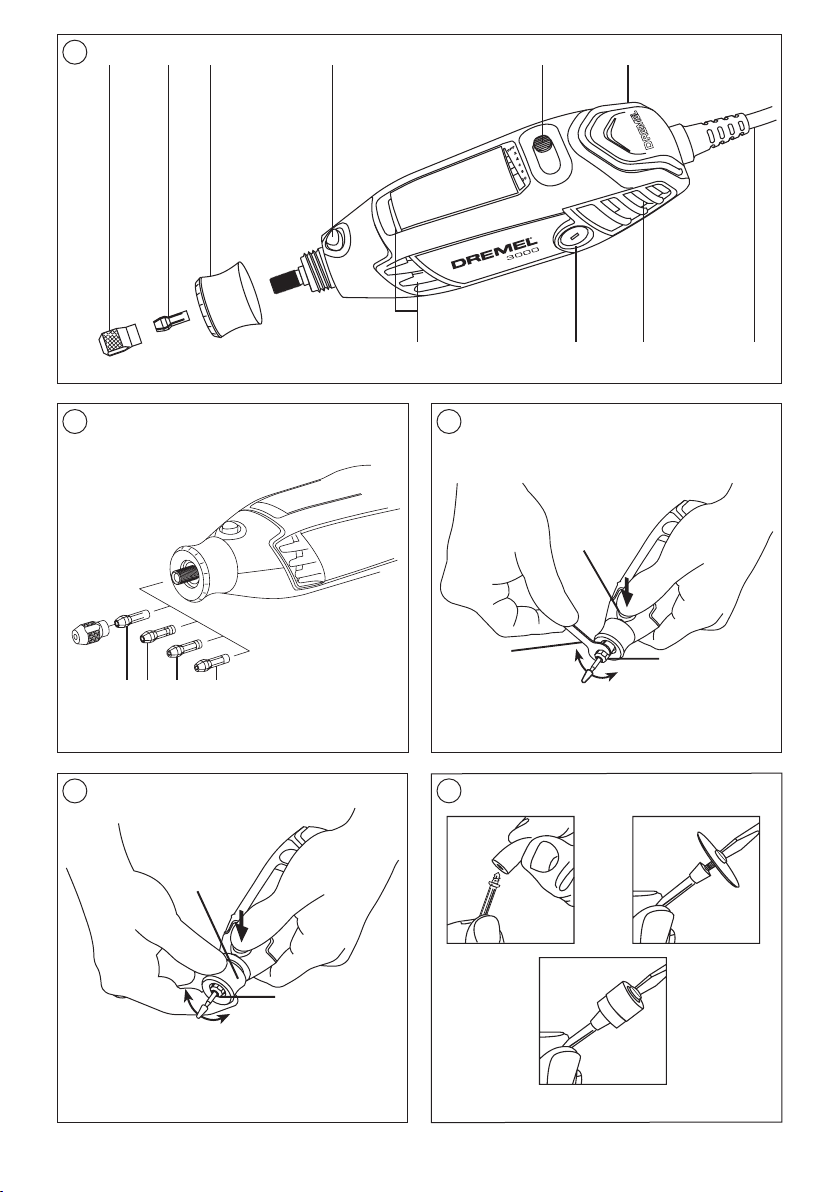 DREMEL
DREMEL
3000