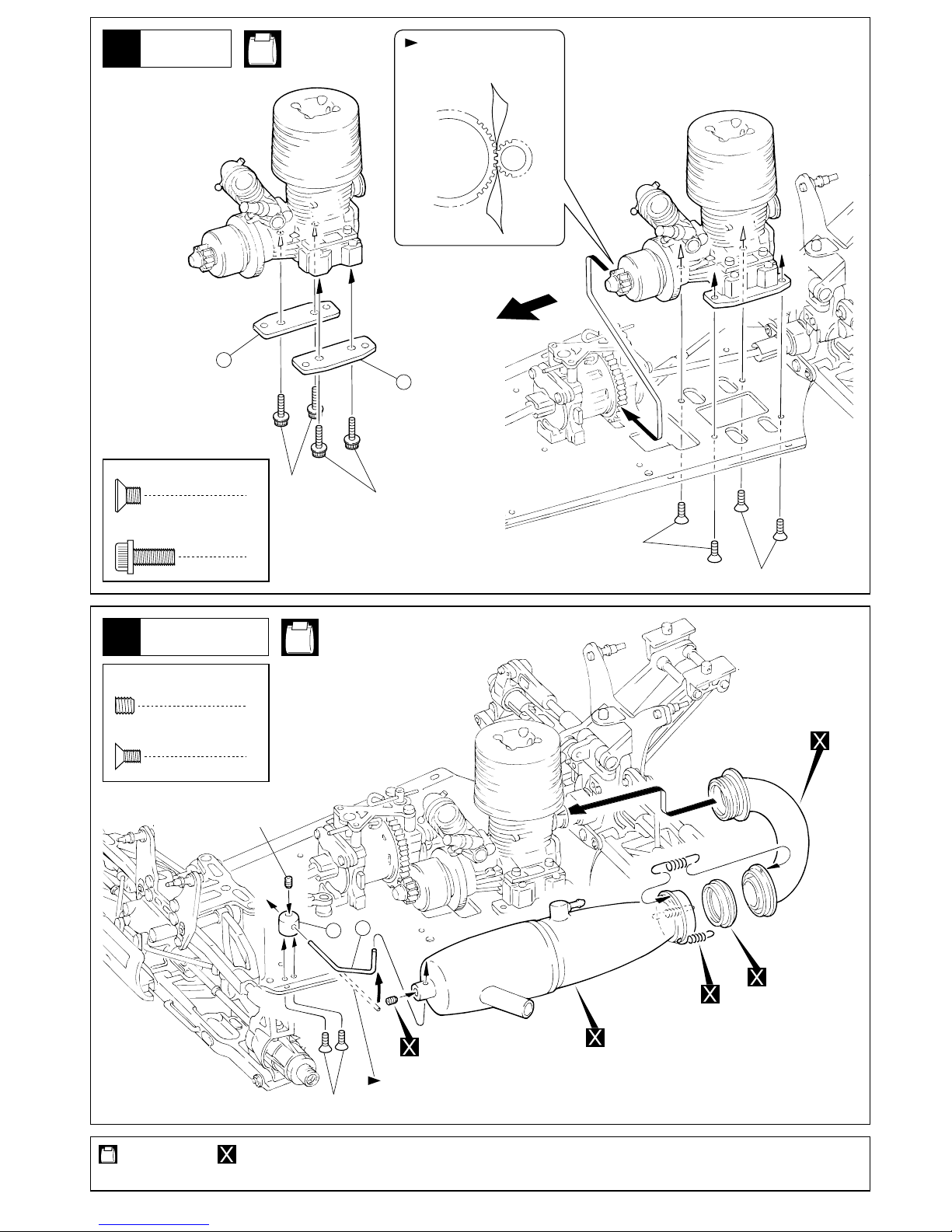 X

X

X

X

X

X