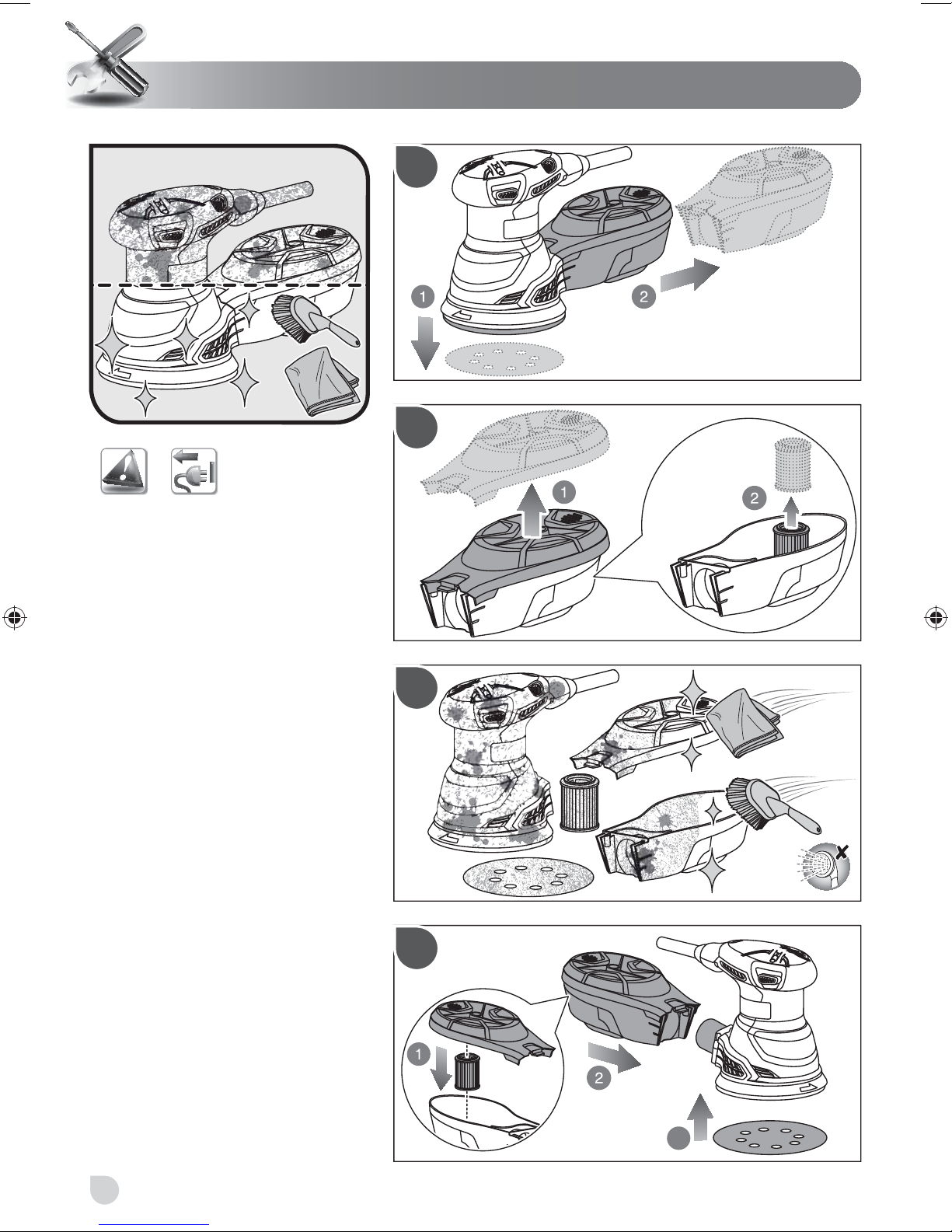 1

2

1

2

1

2