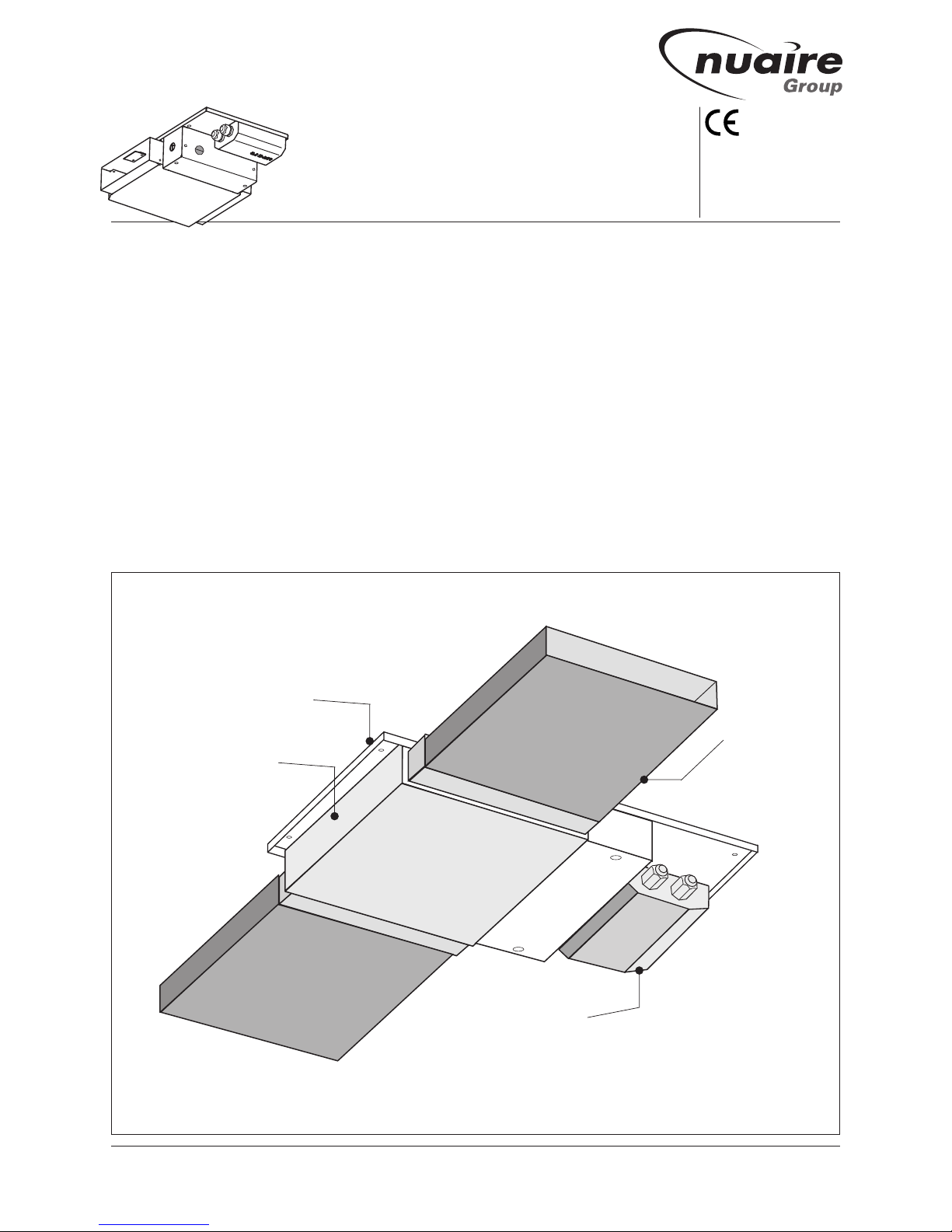 nuaire
Group

CE