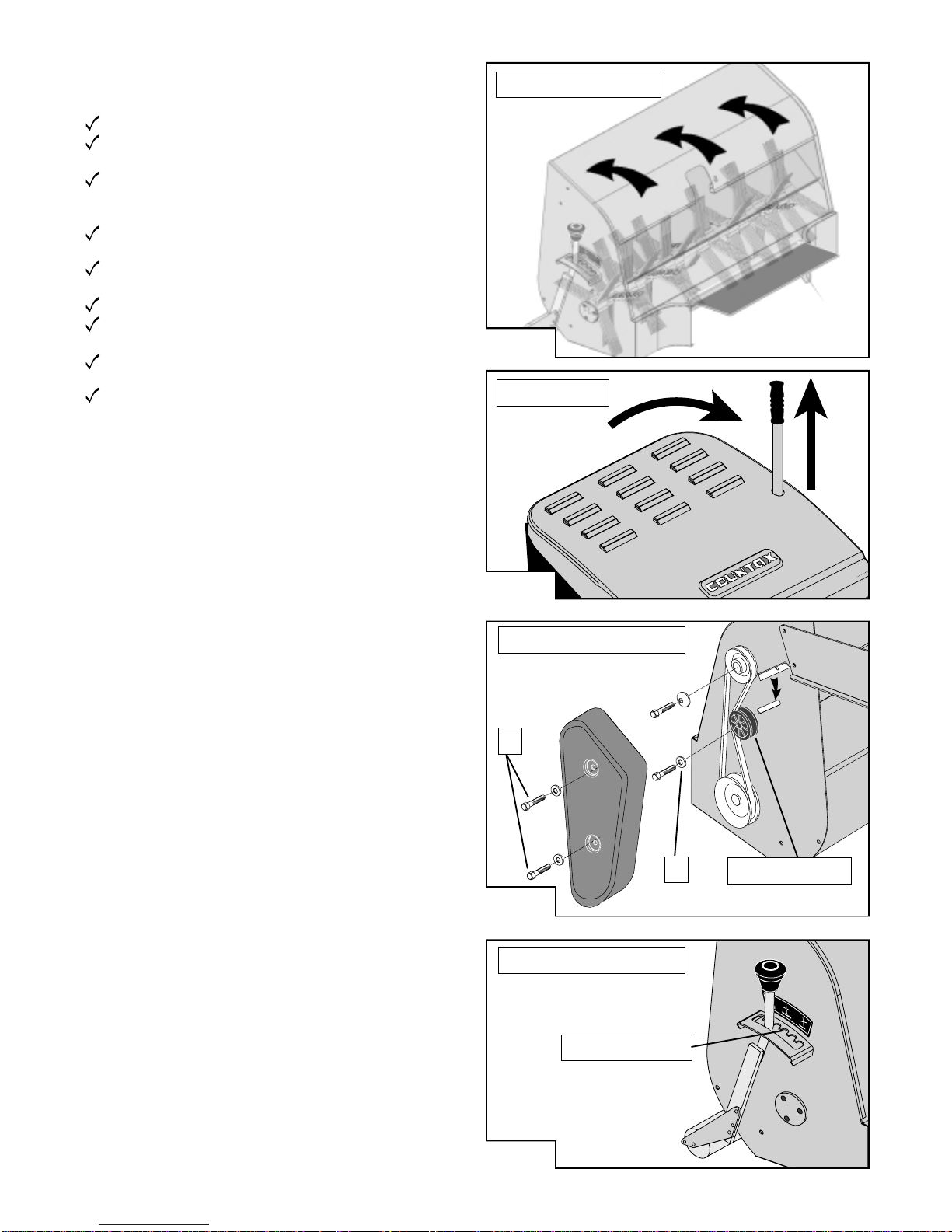 COUNTAX