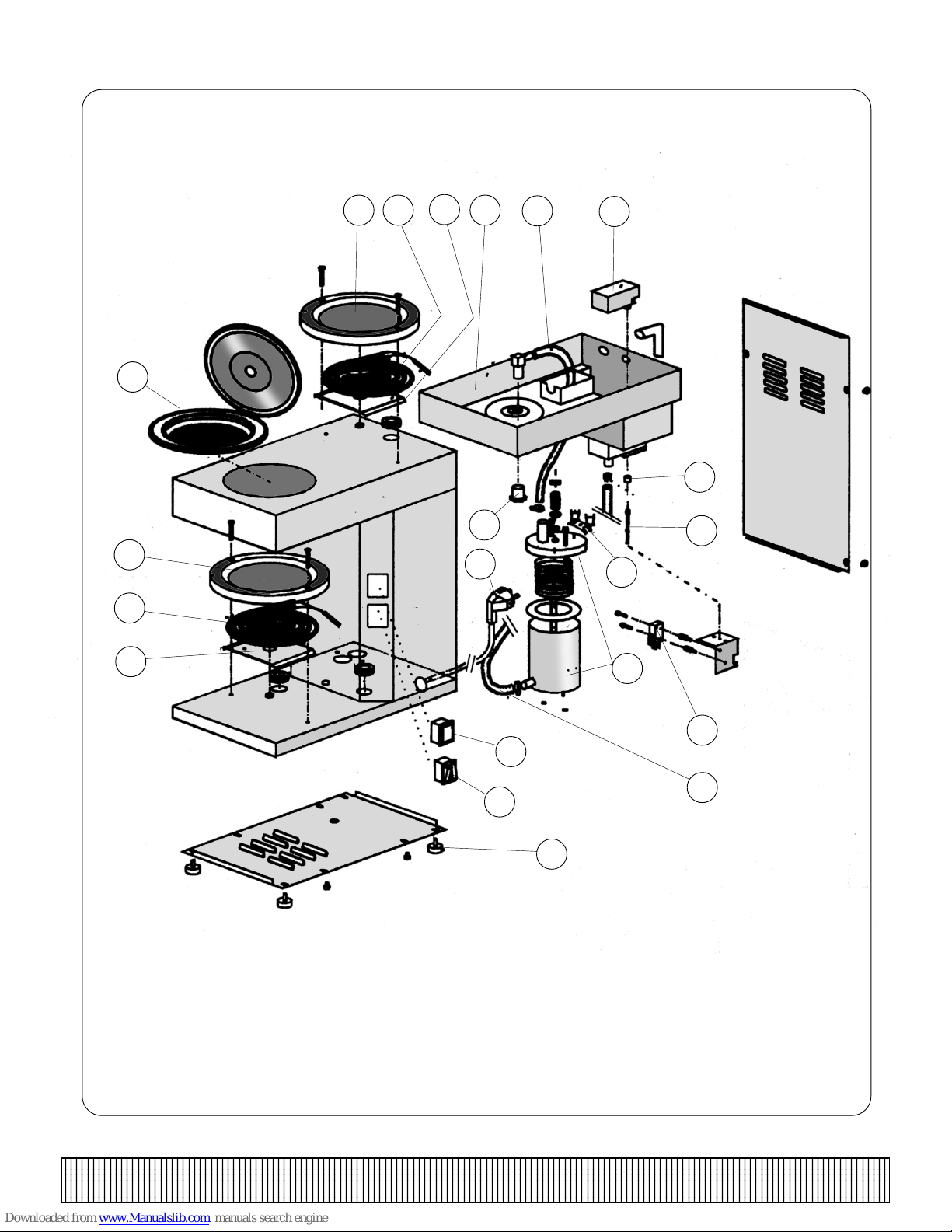 Downloaded from www.Manualslib.com manuals search engine